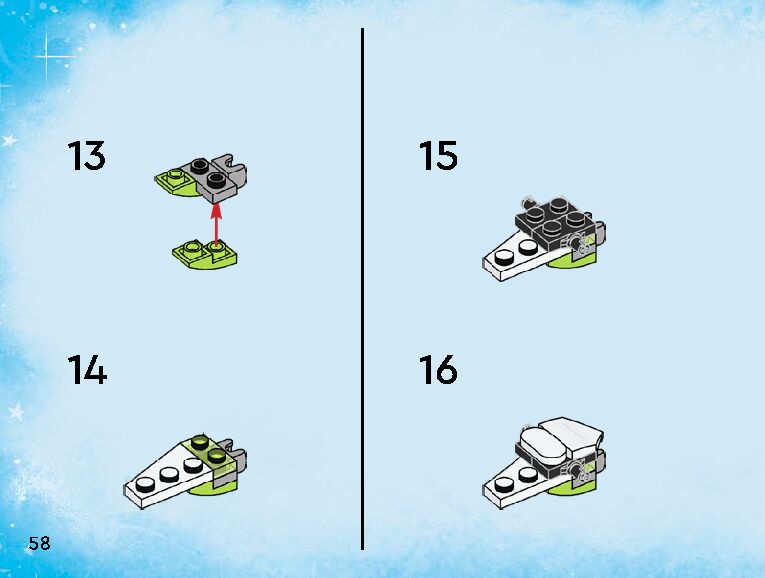 13

14

15

16

58