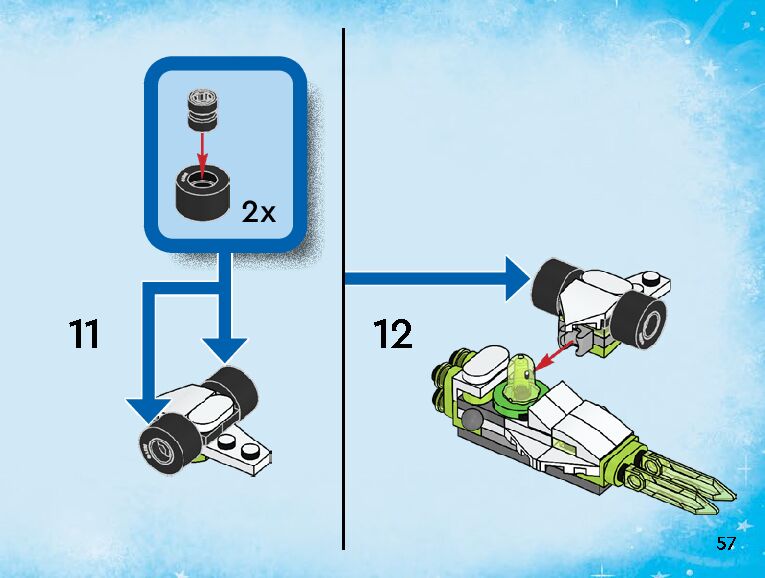 2x

11

12

57