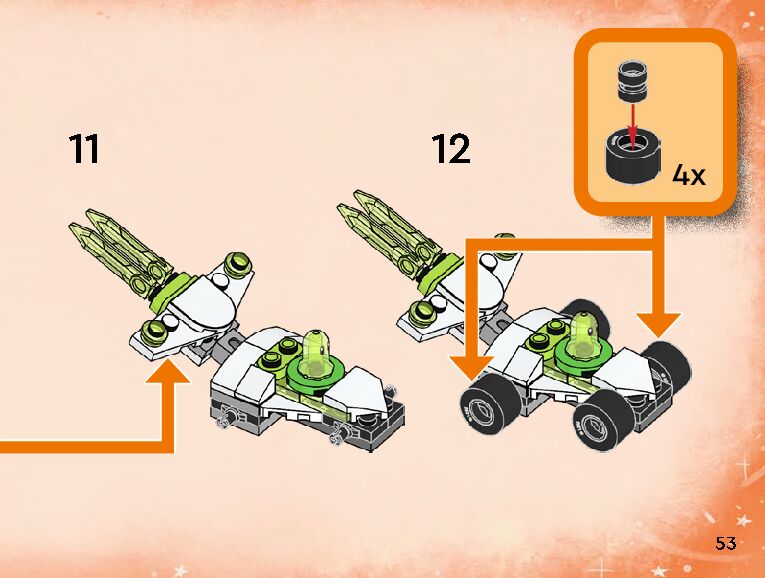 11

12

4x

53