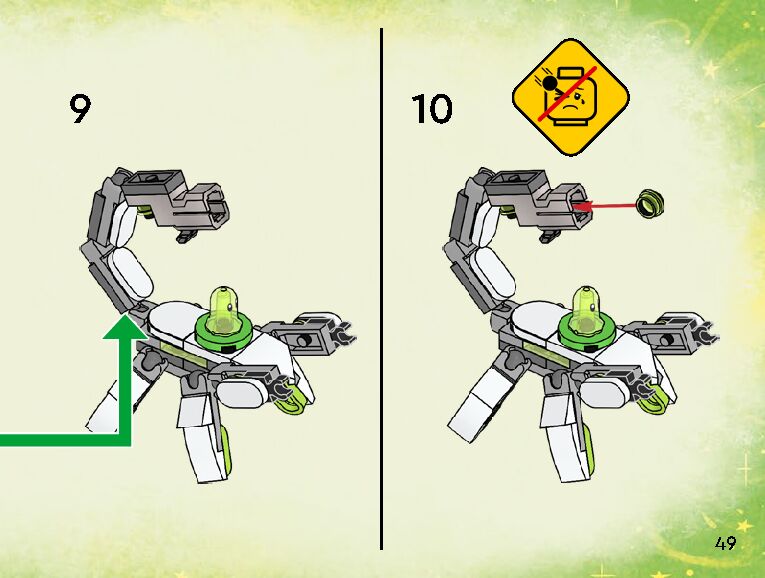 9

10

49