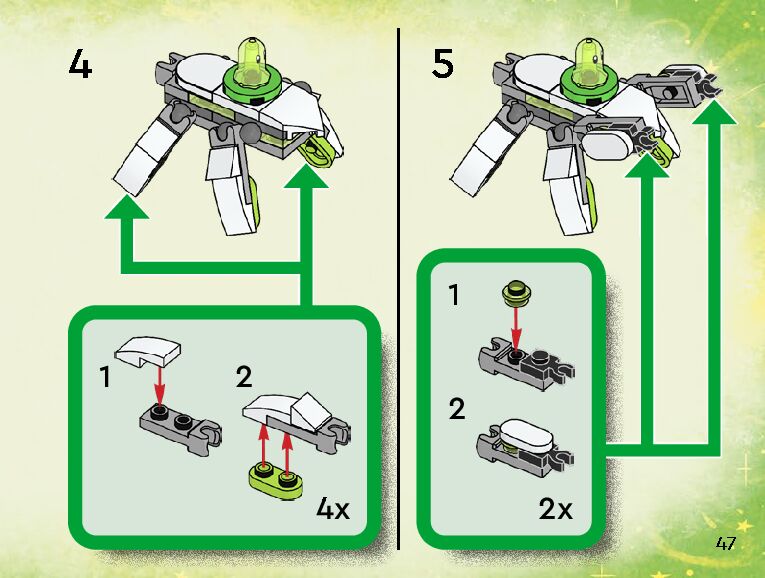 4

1

2

4x

5

1

2

2x

47