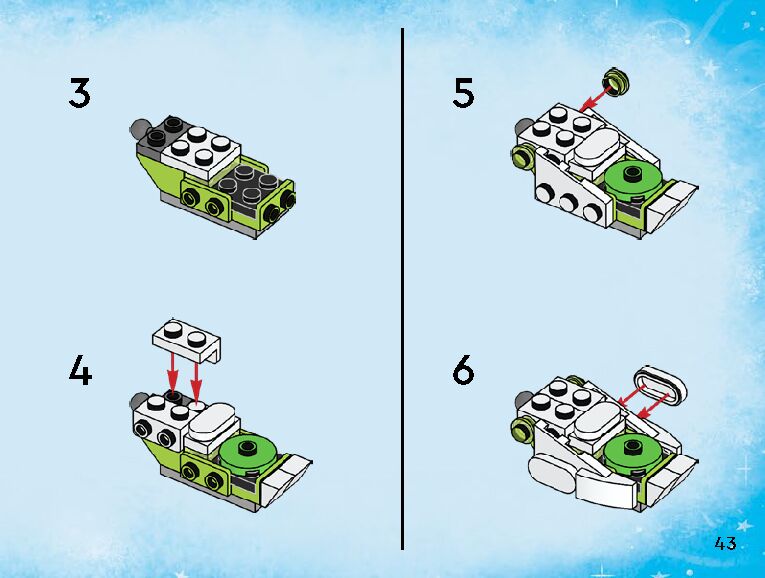 3

4

5

6

43