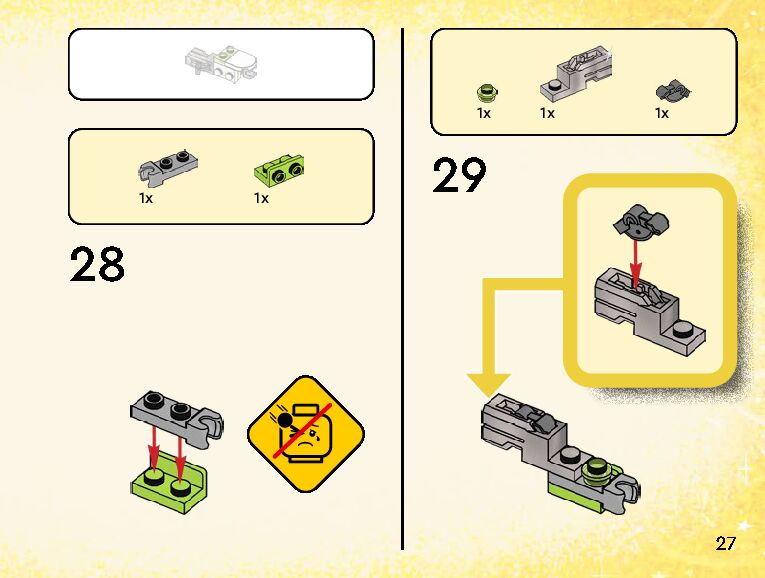 1x 1x

28

1x 1x 1x

29

27