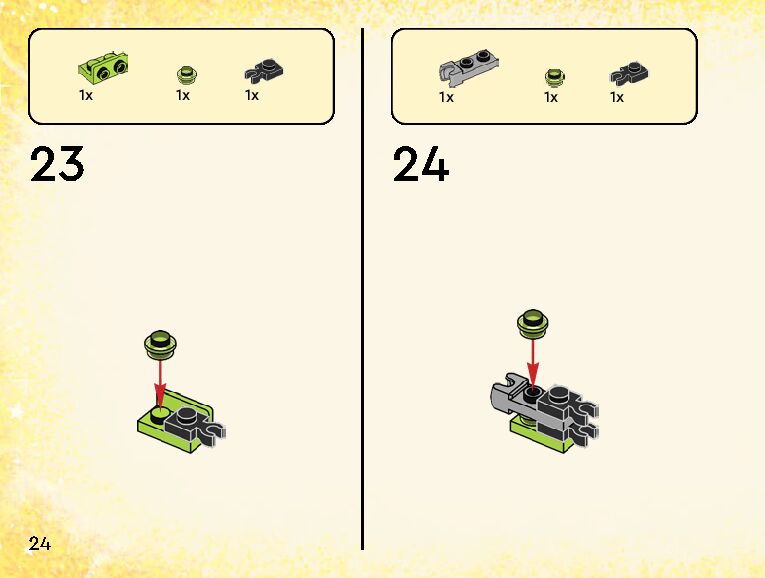 1x 1x 1x

23

1x 1x 1x

24

24