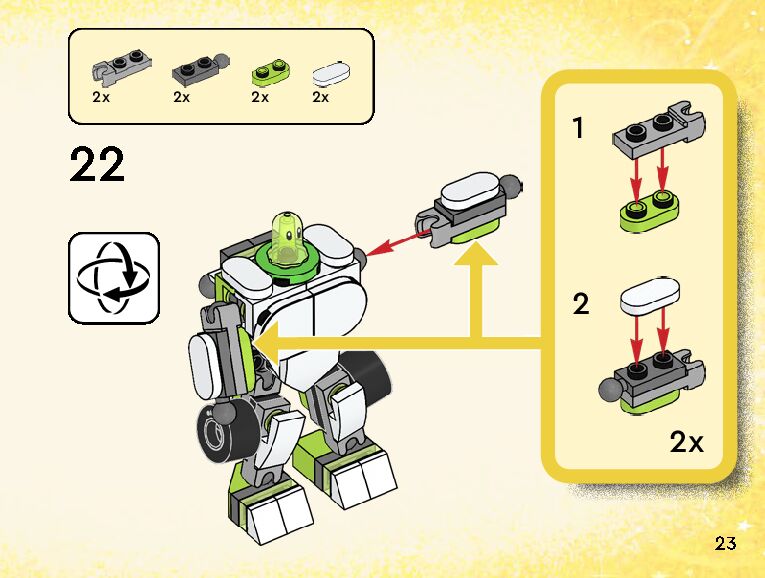 2x 2x 2x 2x

22

1

2

2x

23