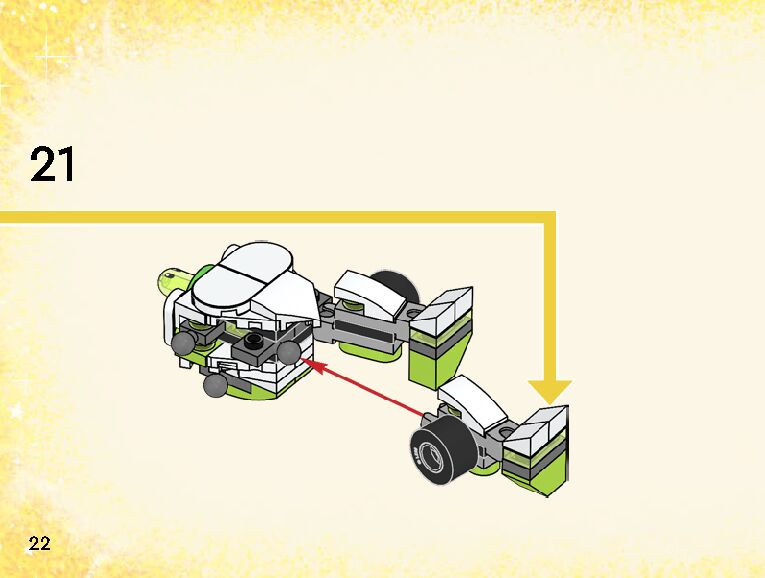 21

22