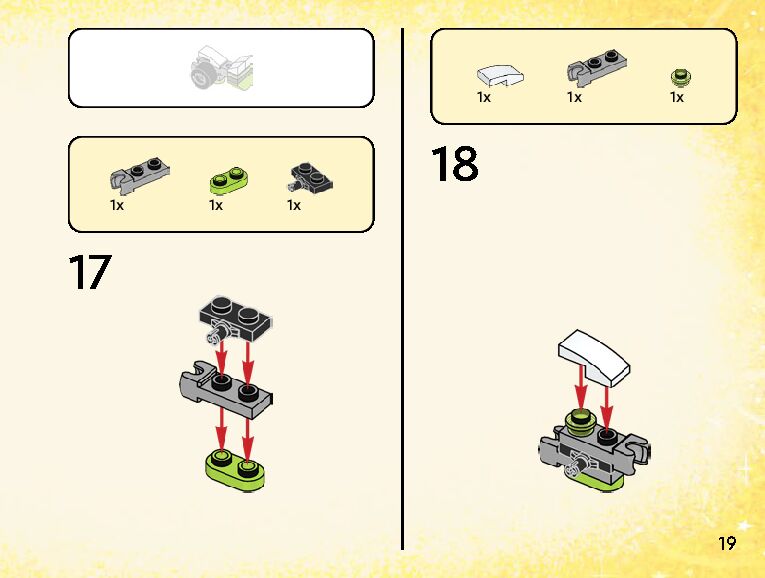 1x 1x 1x

17

1x 1x 1x

18

19