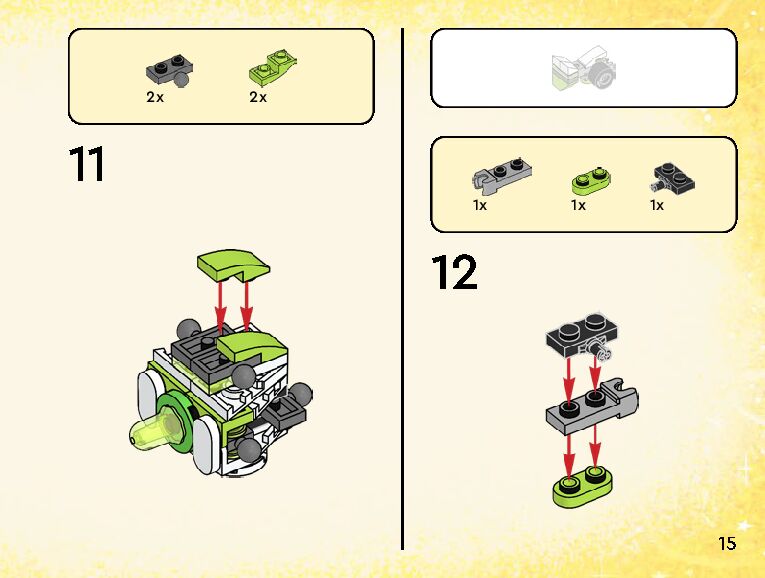 2x 2x

11

1x 1x 1x

12

15