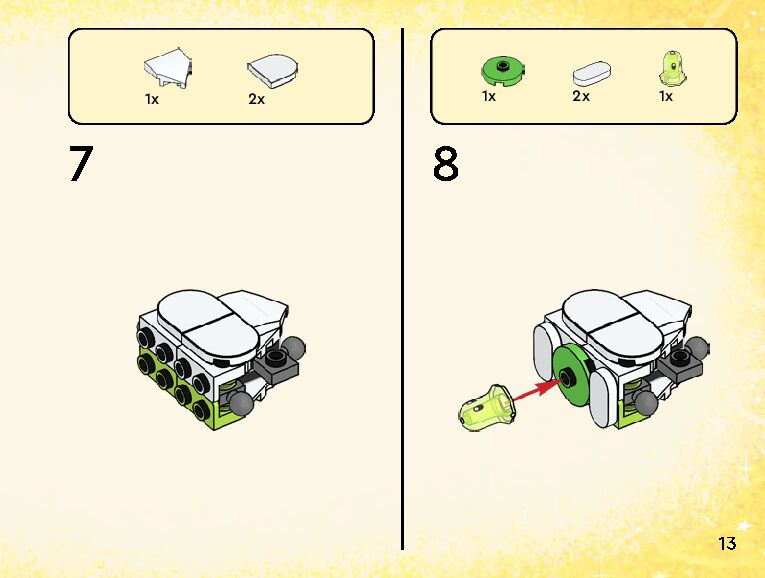 1x 2x

7

1x 2x 1x

8

13