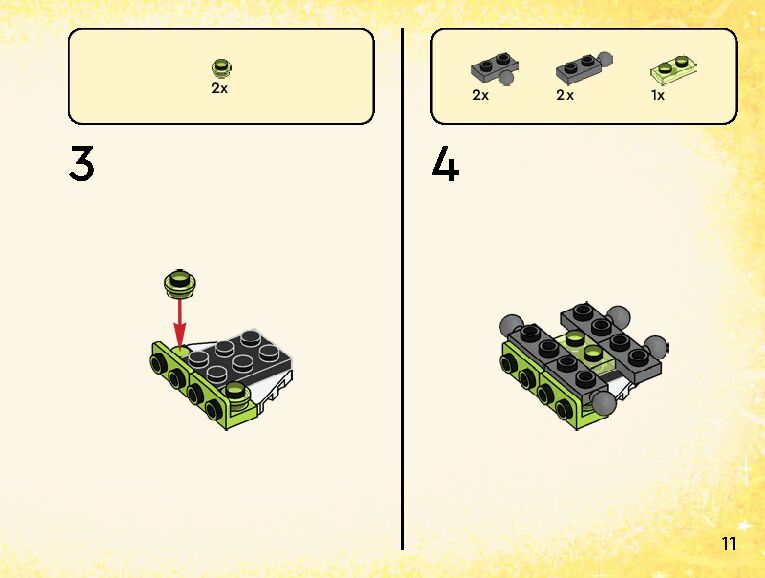 2x

3

2x 2x 1x

4

11