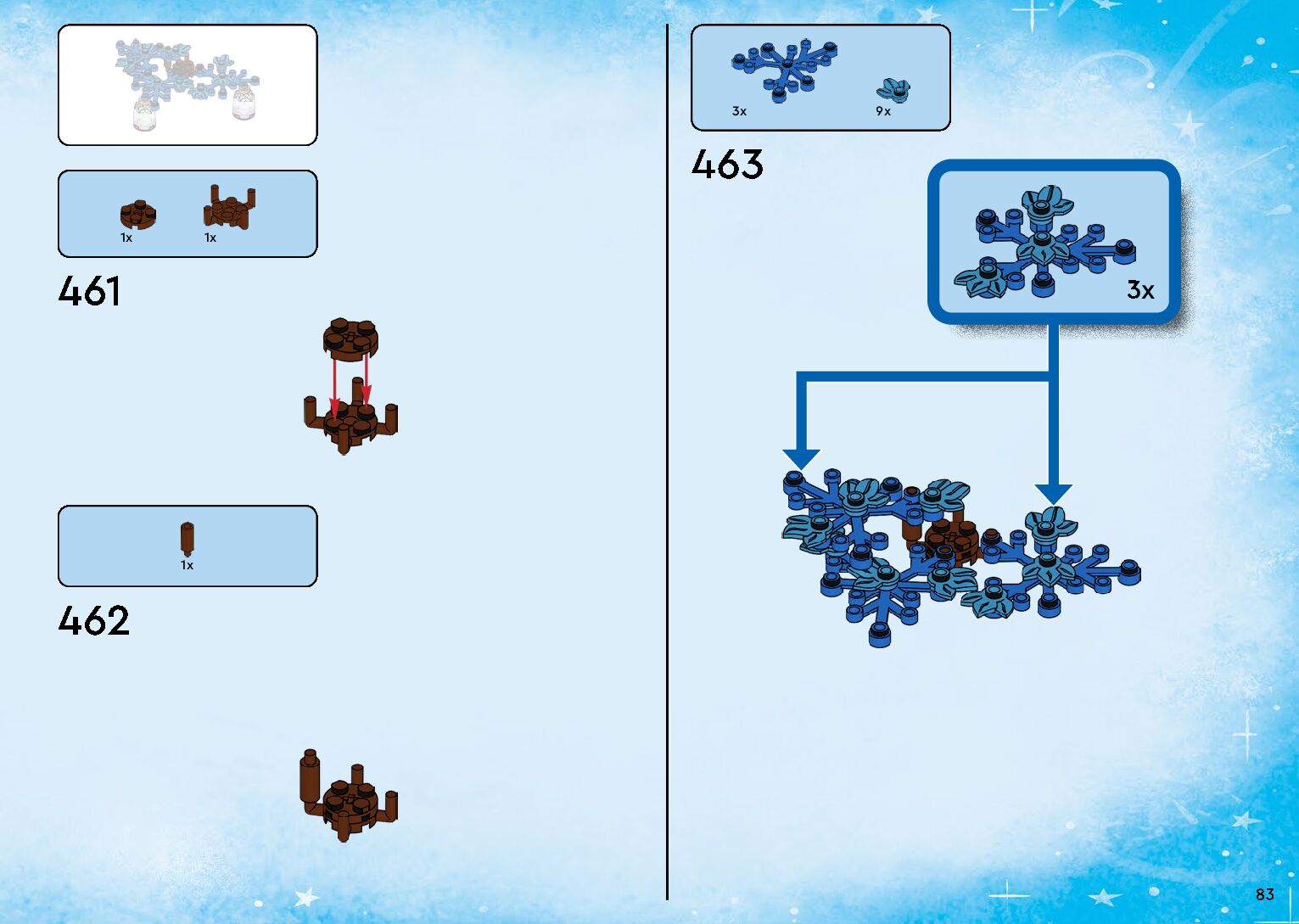 1x
1x

461

1x

462

3x
9x

463

3x

83