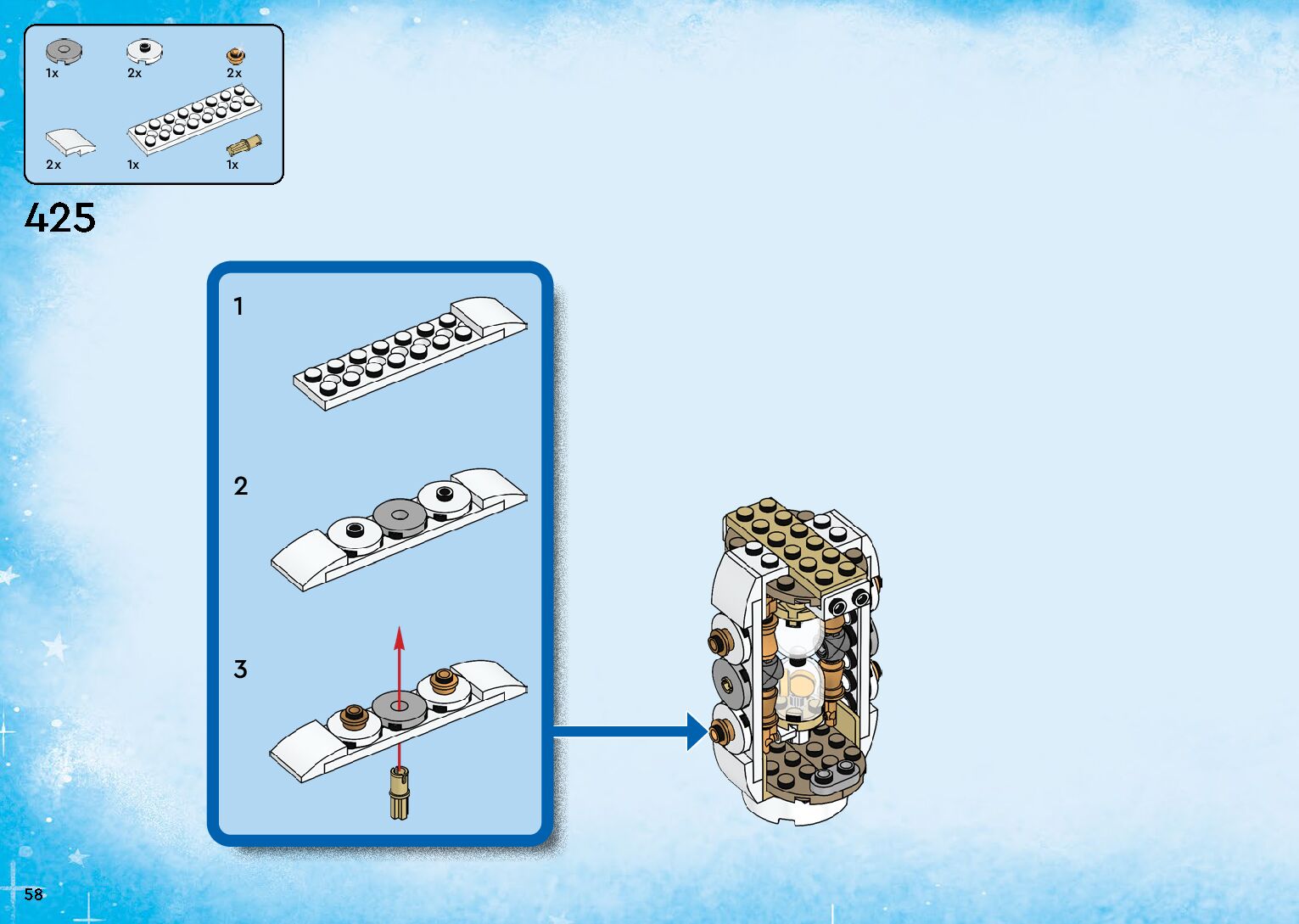 1x
2x
2x
2x
1x
1x

425

1

2

3

58