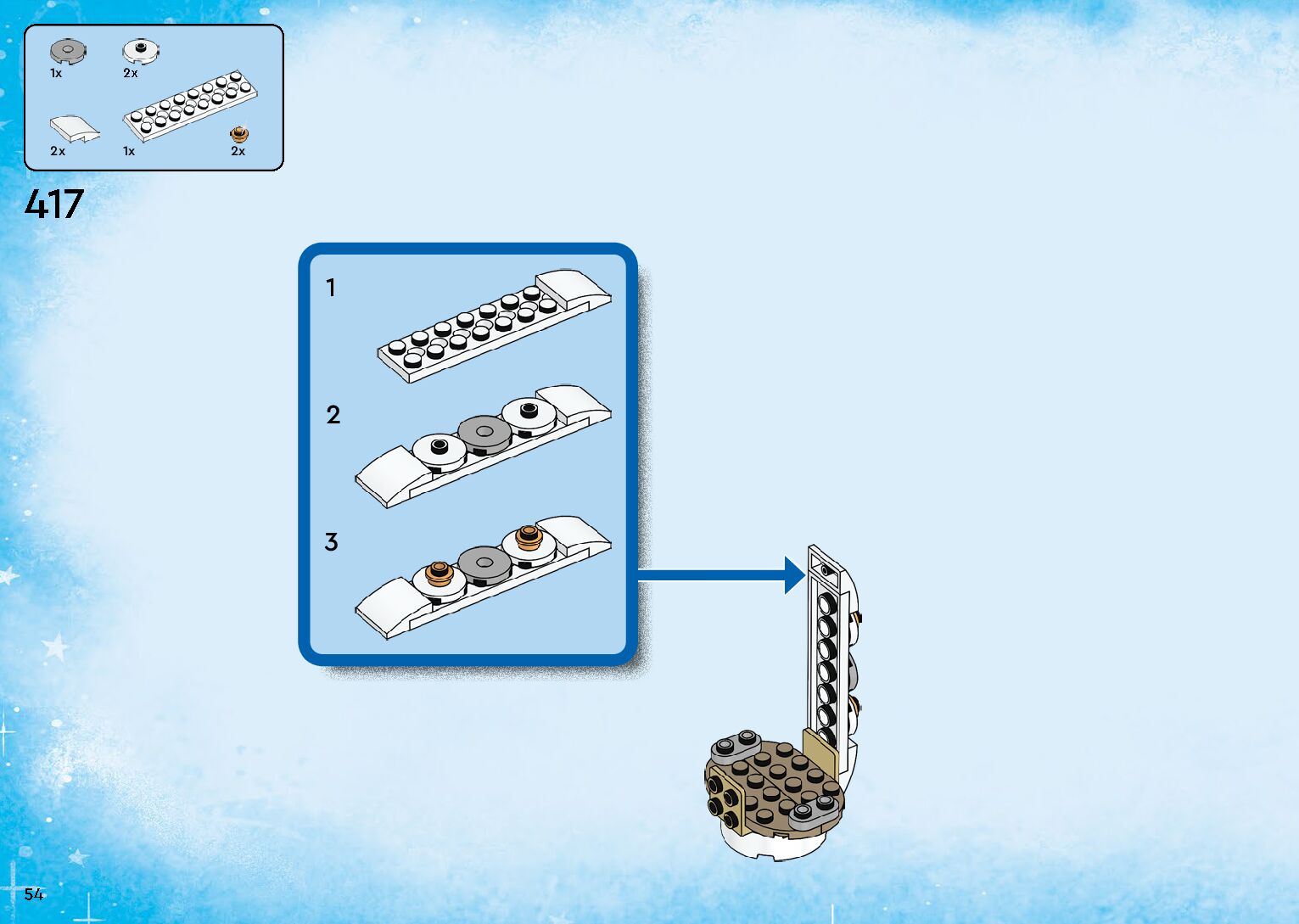 1x
2x
2x
1x
2x

417

1

2

3

54