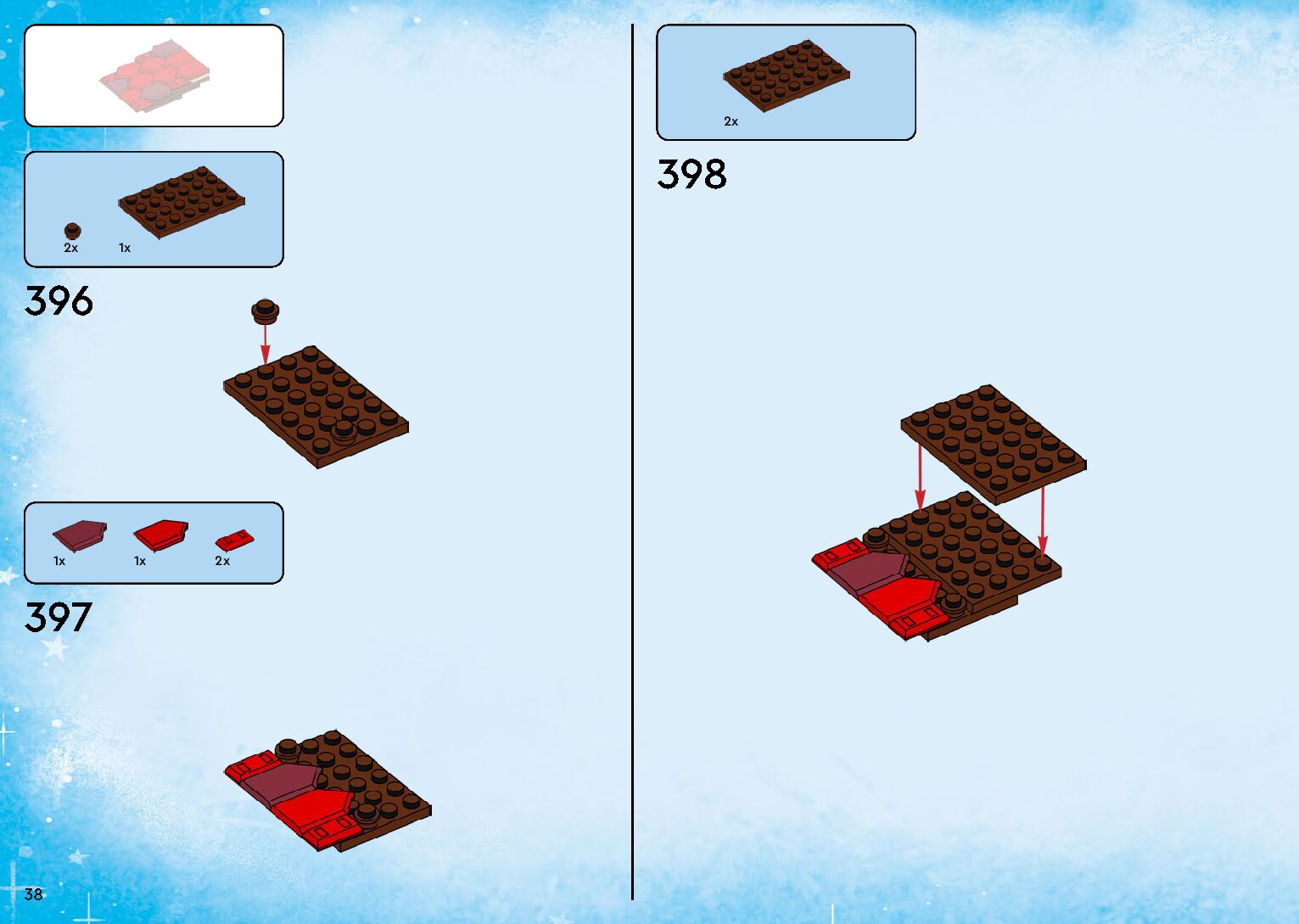 2x
1x

396

1x
1x
2x

397

38

2x

398