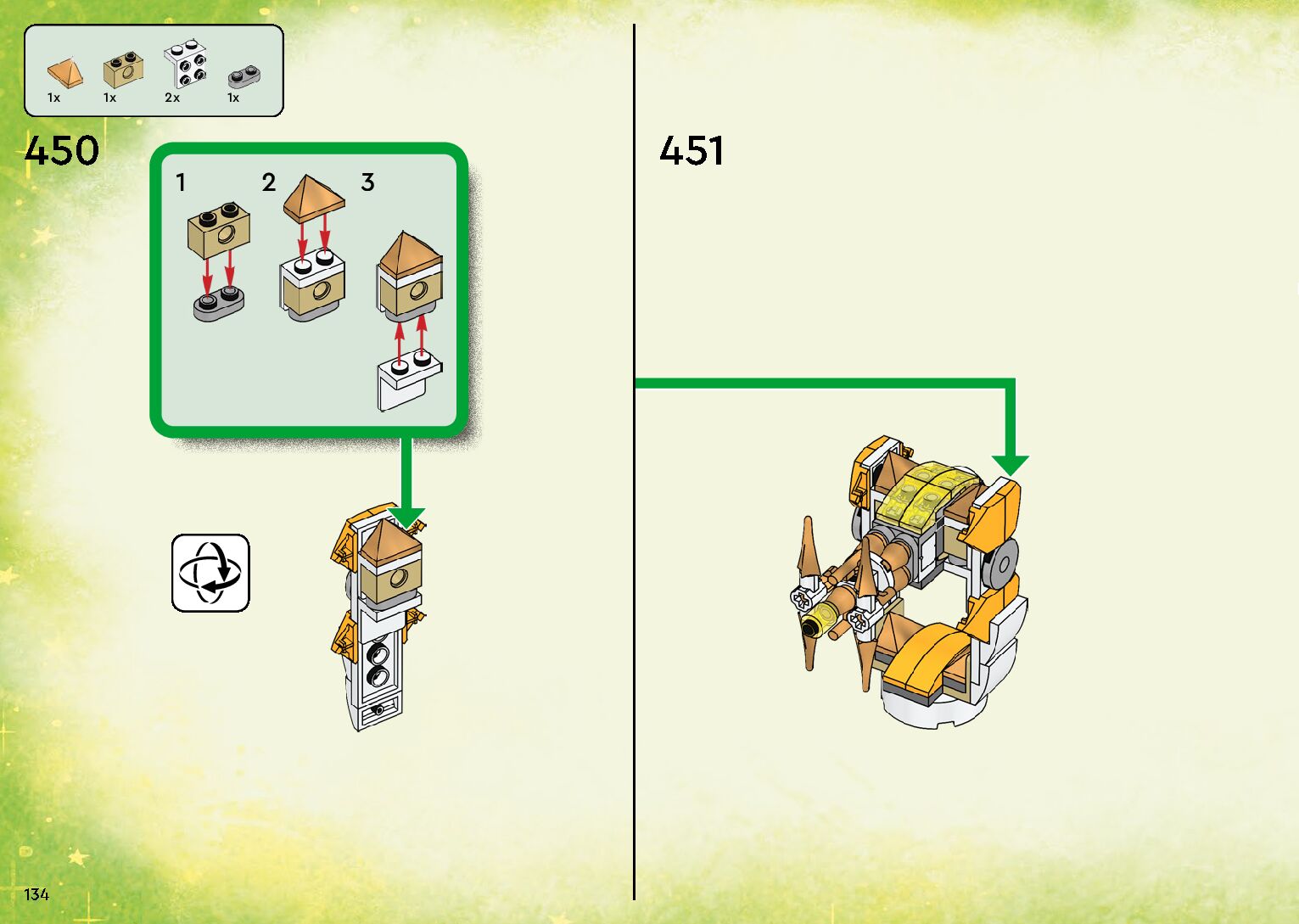 1x 1x 2x 1x

450

1 2 3

451

134