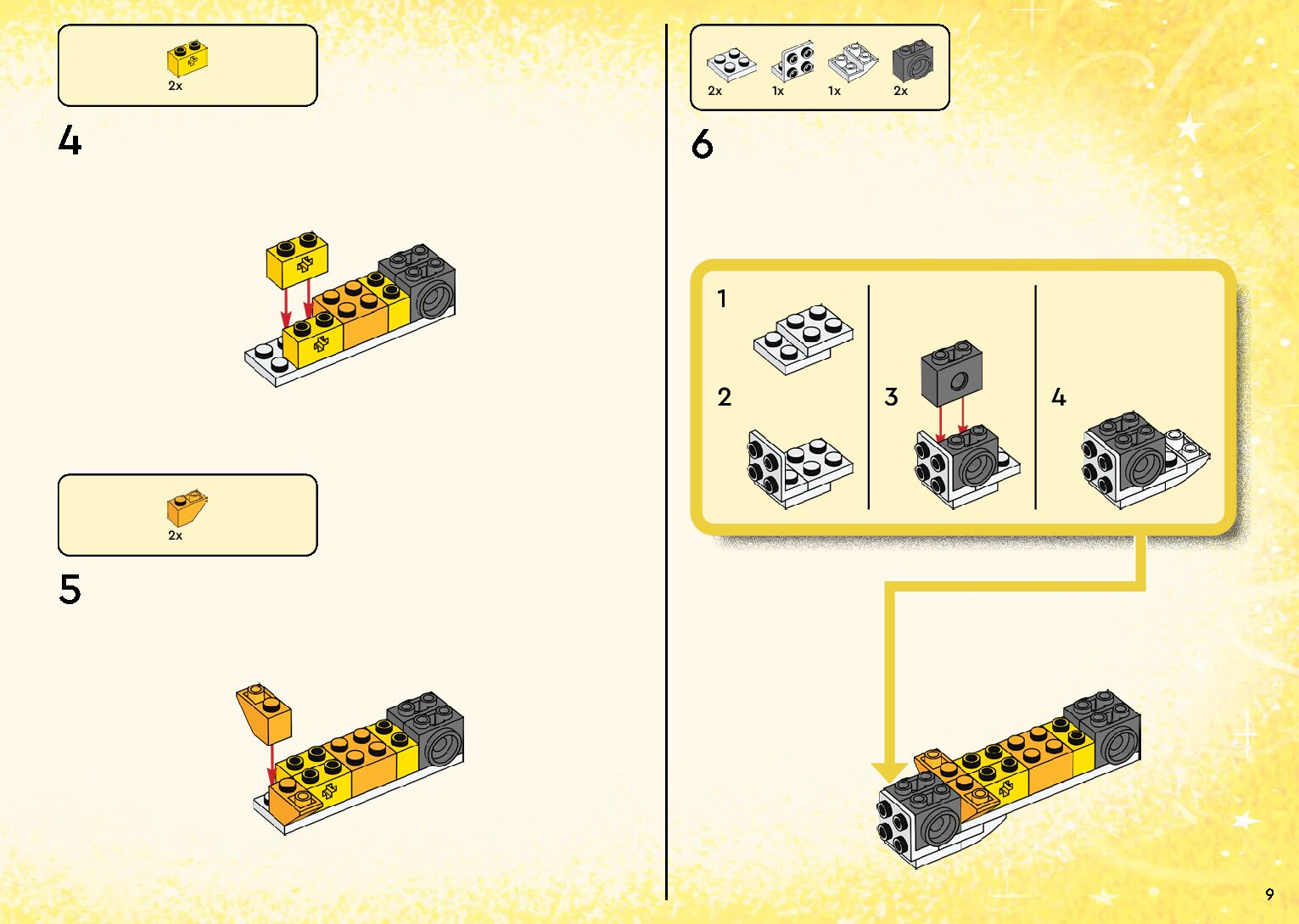 2x

4

2x

5

2x 1x 1x 2x

6

1

2

3

4

9