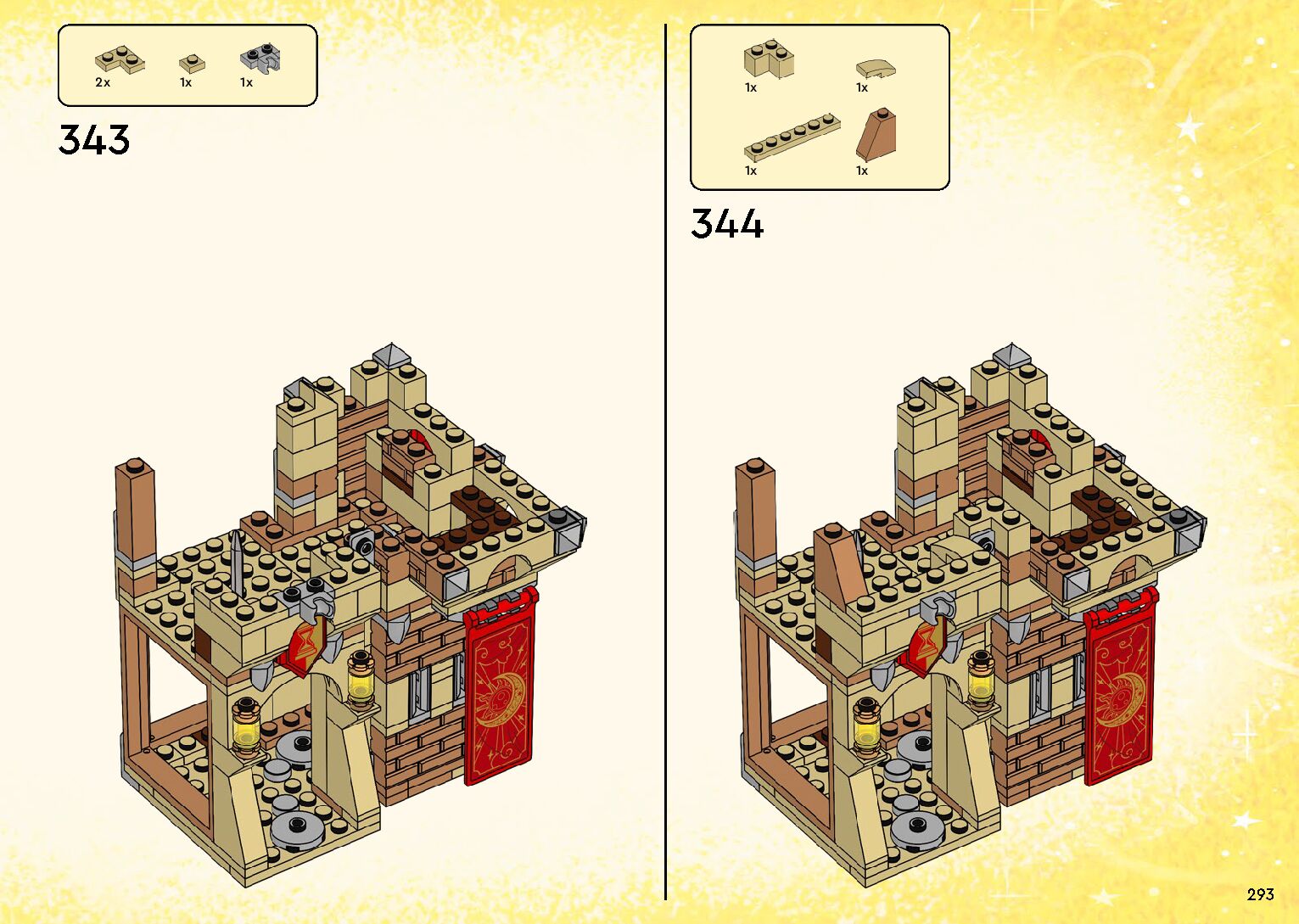 2x 1x 1x

343

1x 1x

1x 1x

344

293