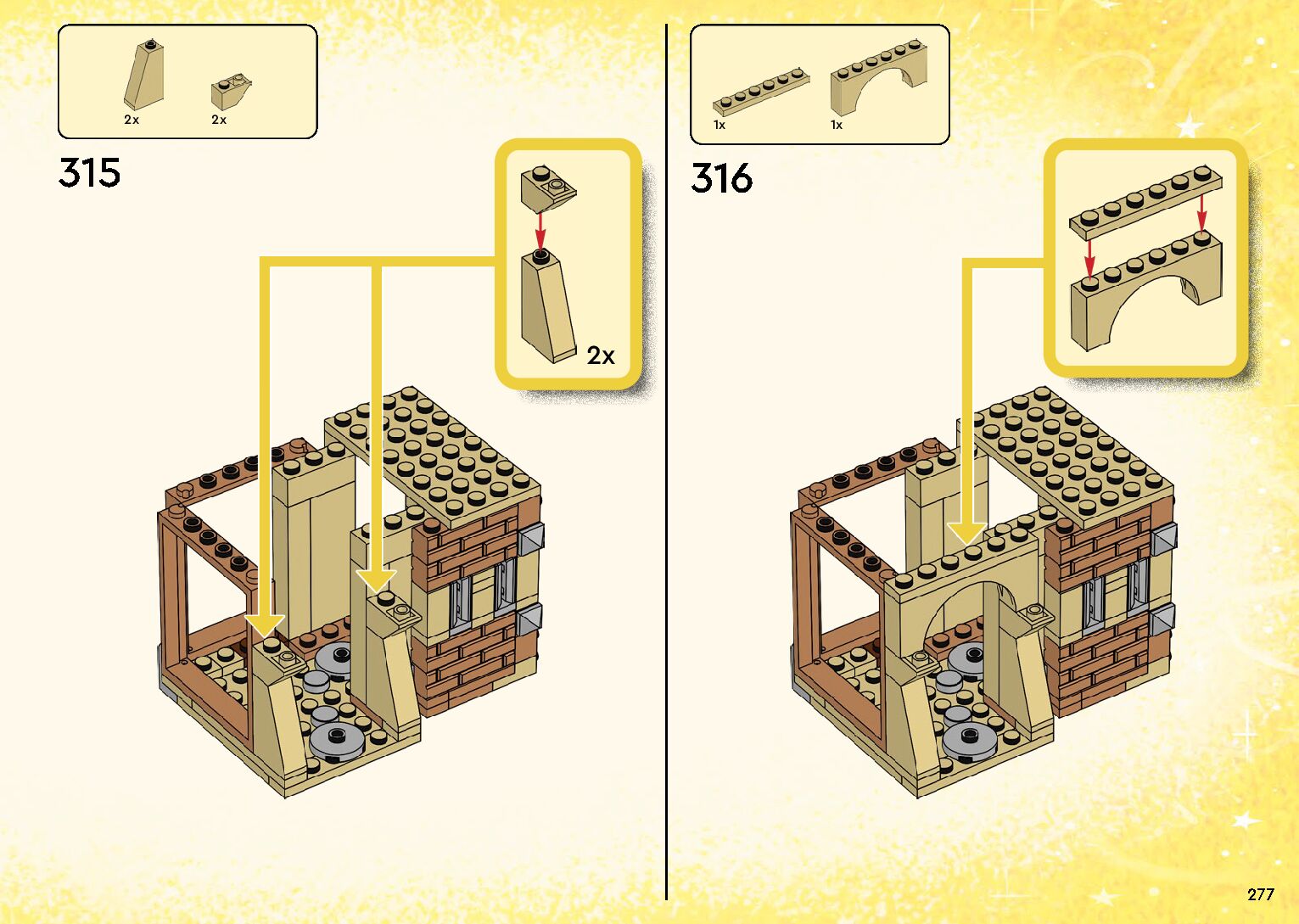 2x
2x

315

2x

1x
1x

316

277