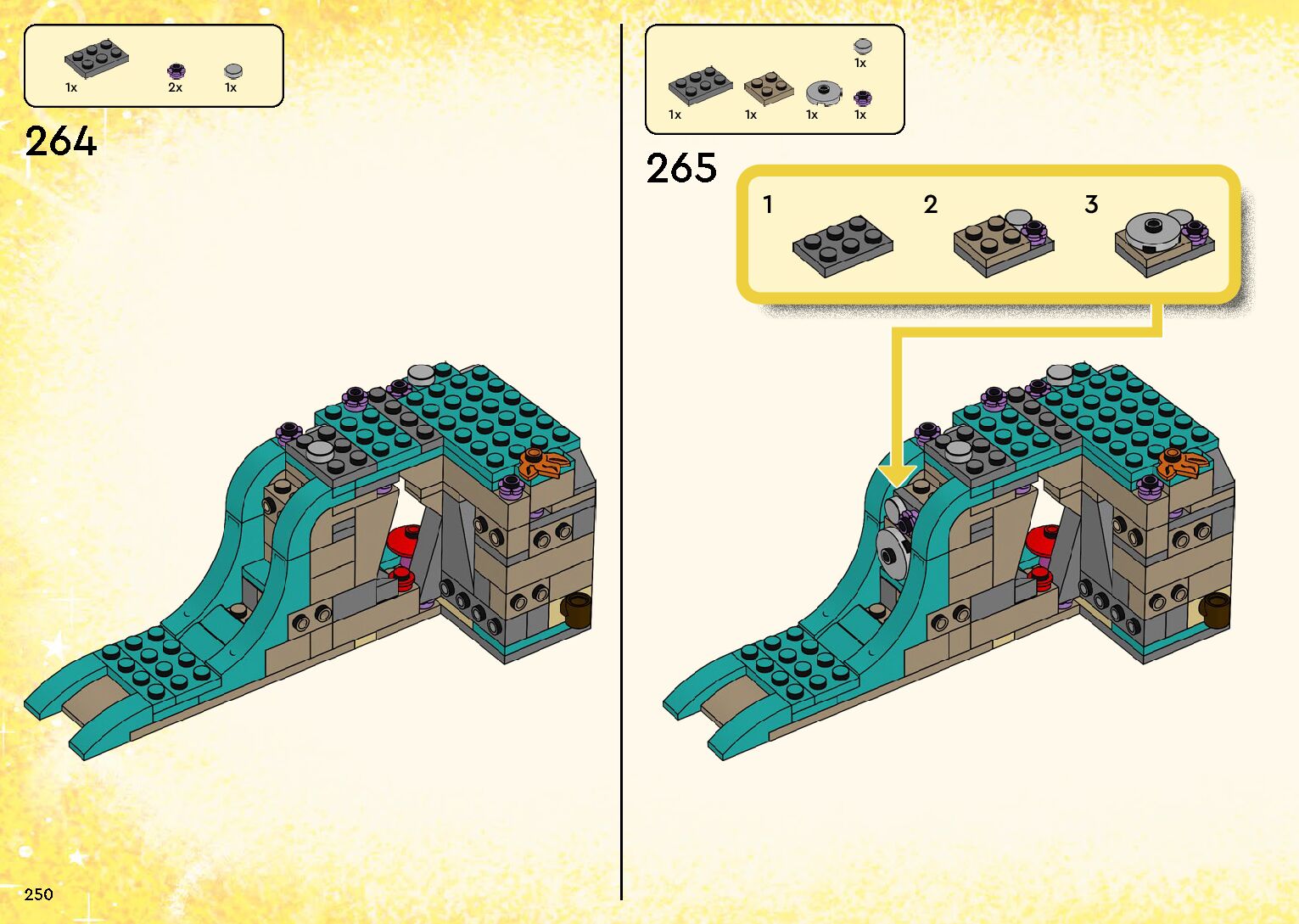 1x 2x 1x

264

1x
1x 1x 1x 1x

265

1

2

3

250