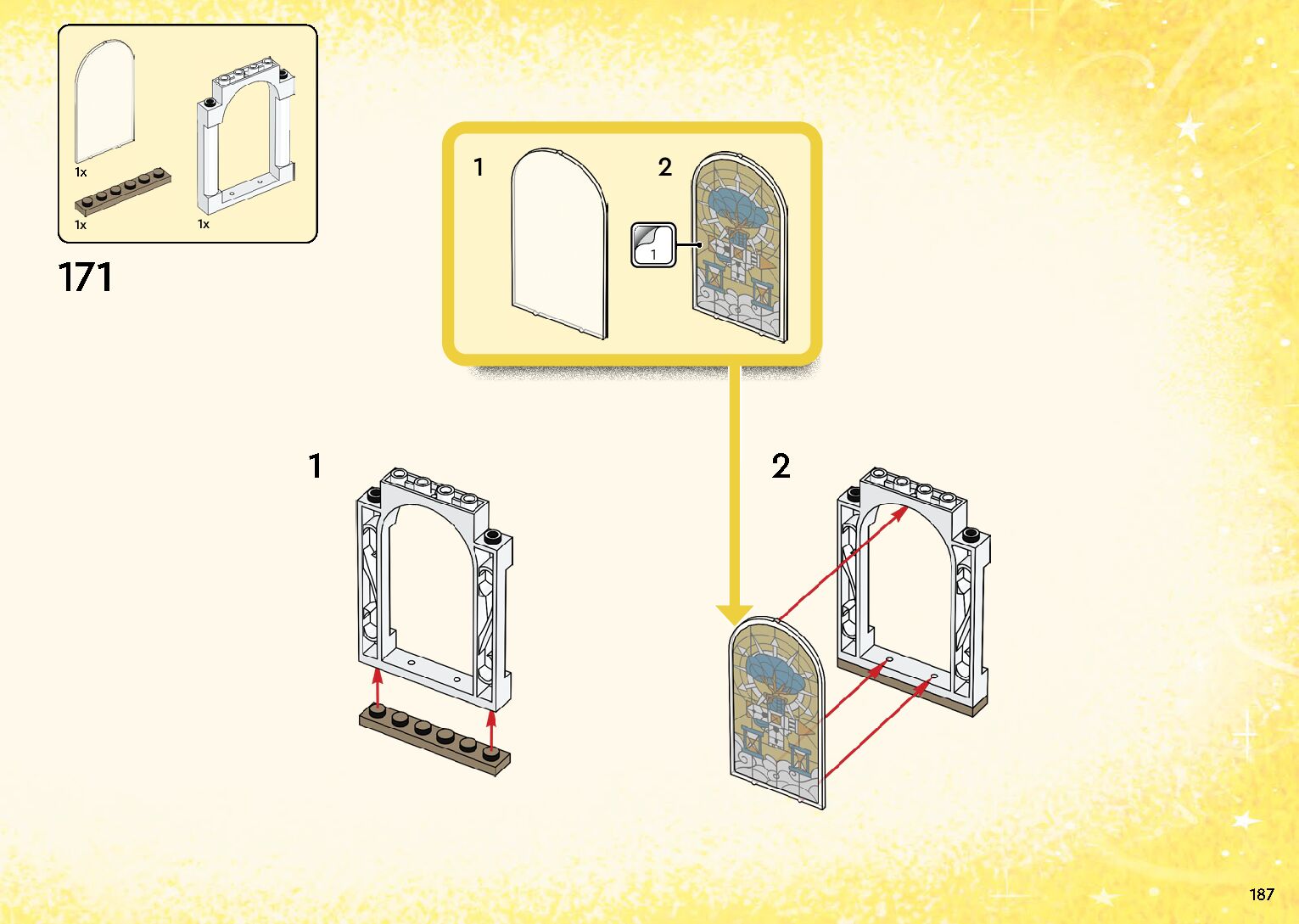 1x

1x

1x

171

1

2

1

1

2

187