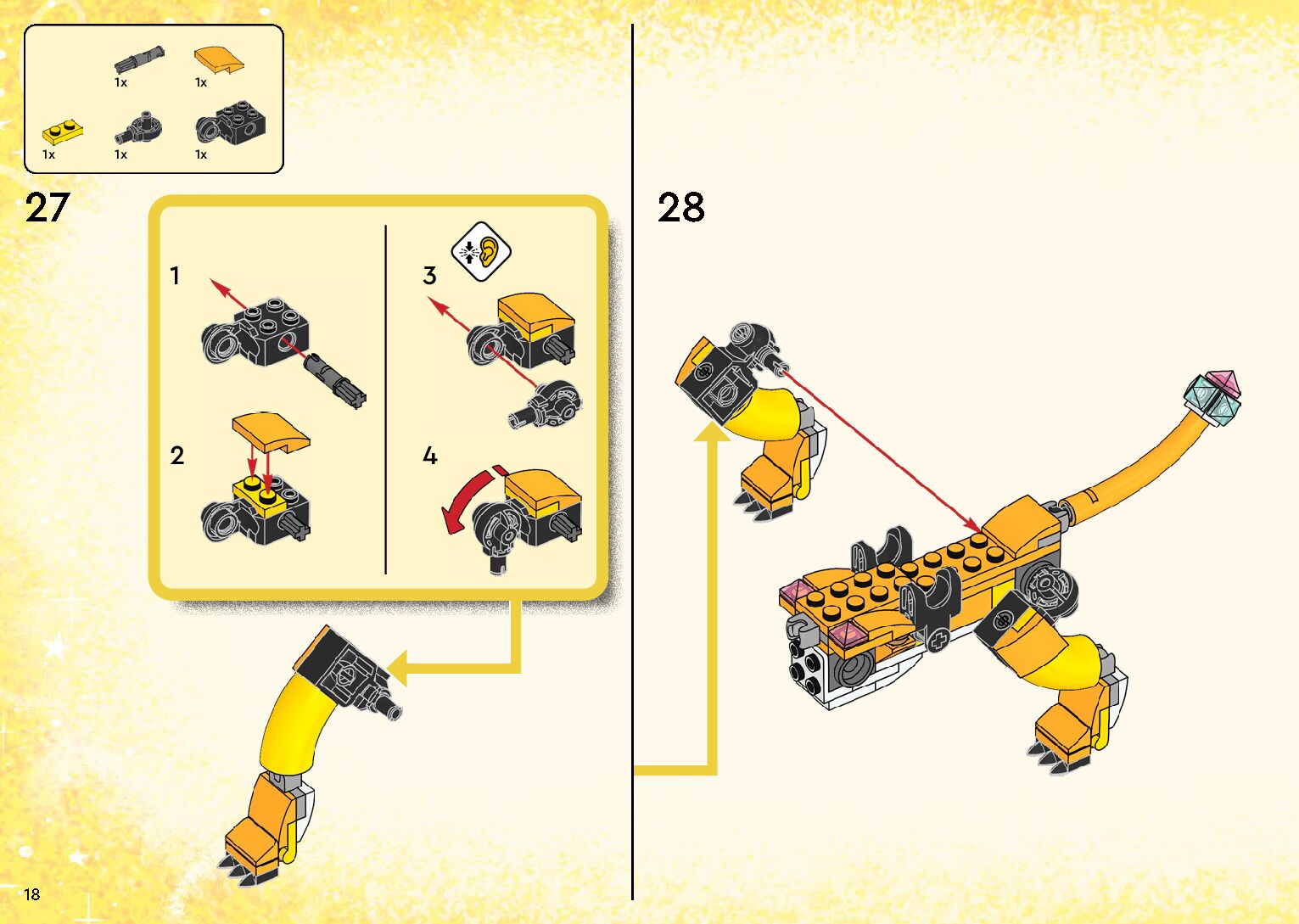 1x
1x
1x
1x
1x

27

1

2

3

4

28

18