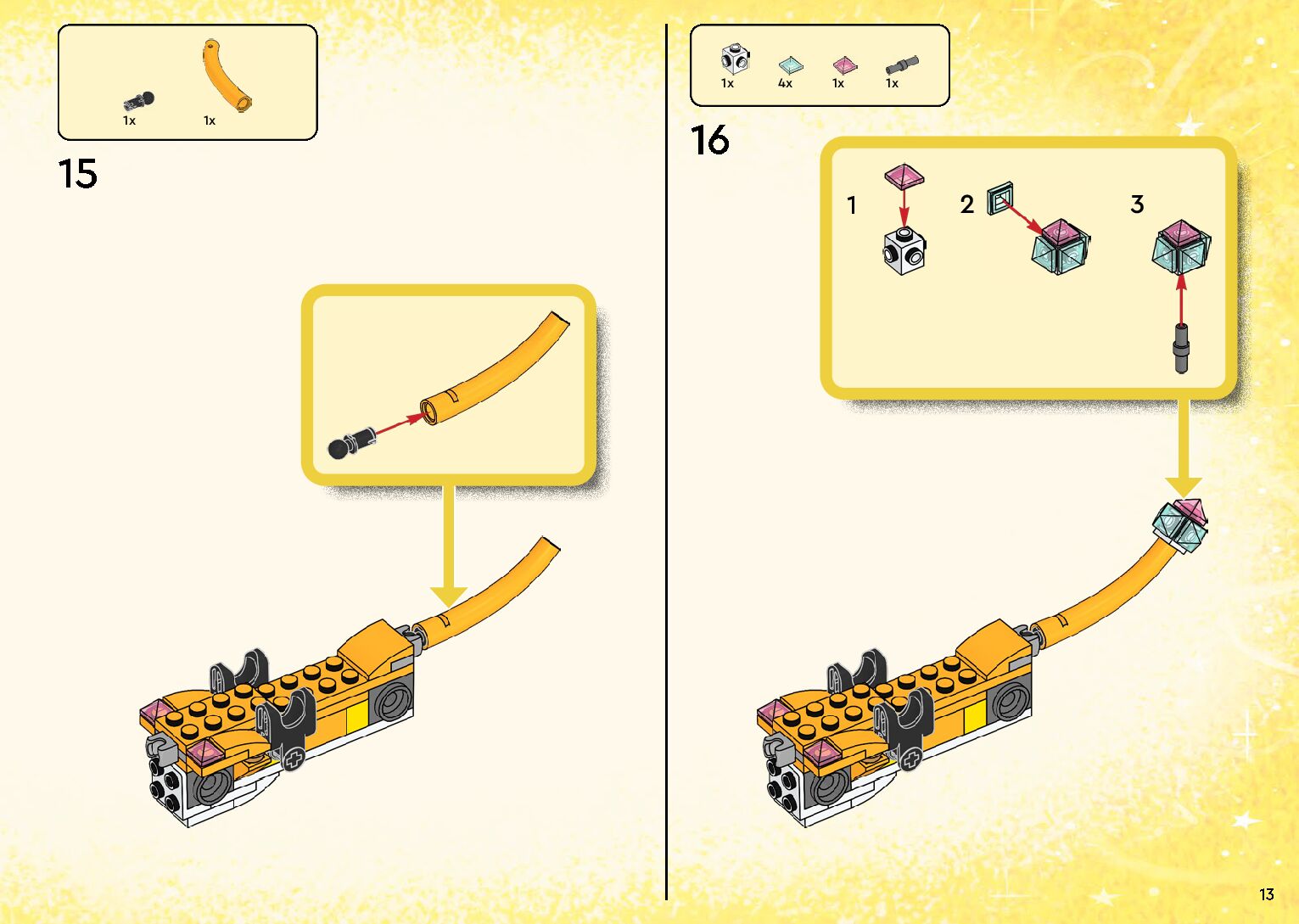 1x 1x

15

1x 4x 1x 1x

16

1

2

3

13