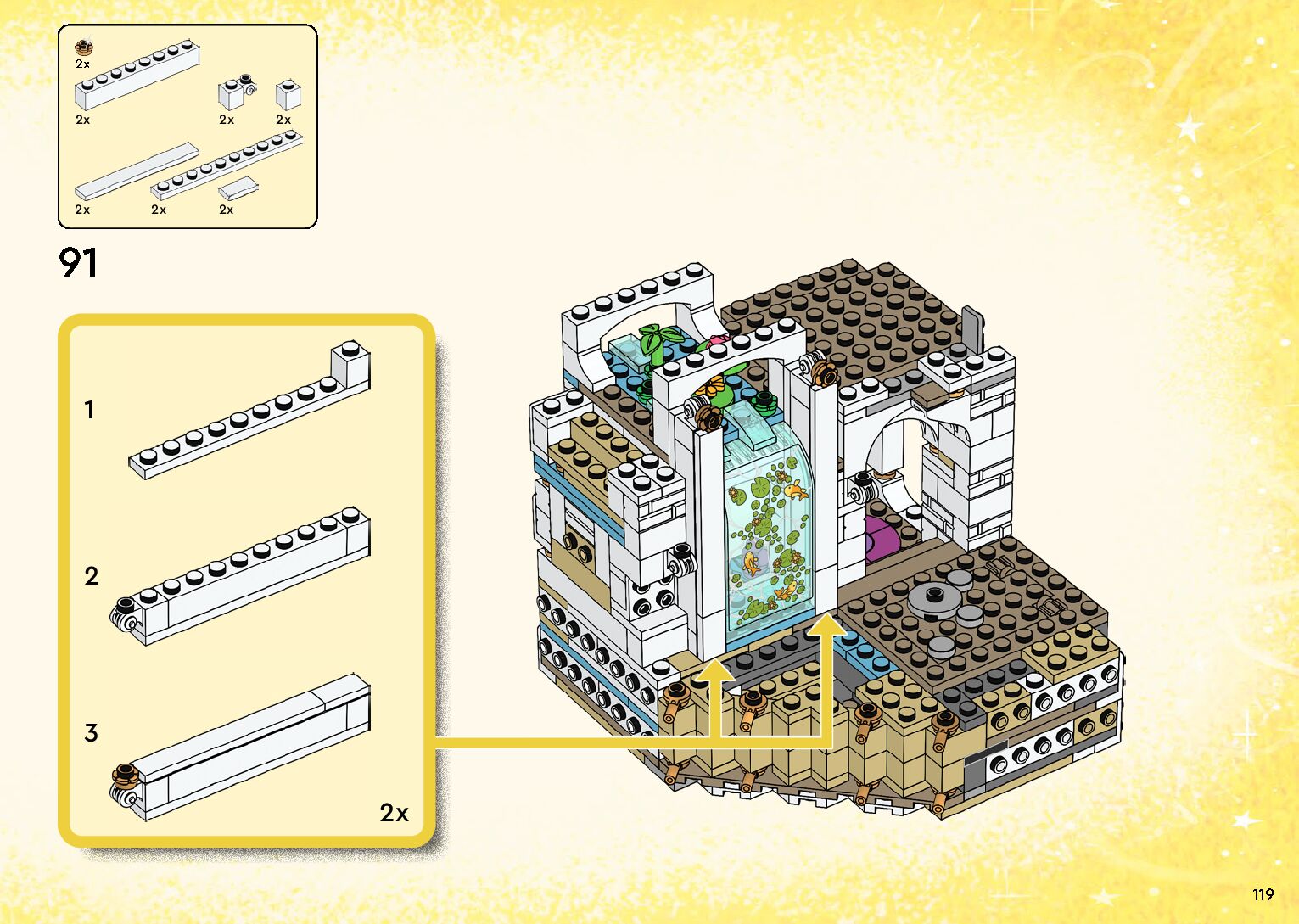 2x
2x
2x
2x
2x
2x
2x

91

1

2

3

2x

119