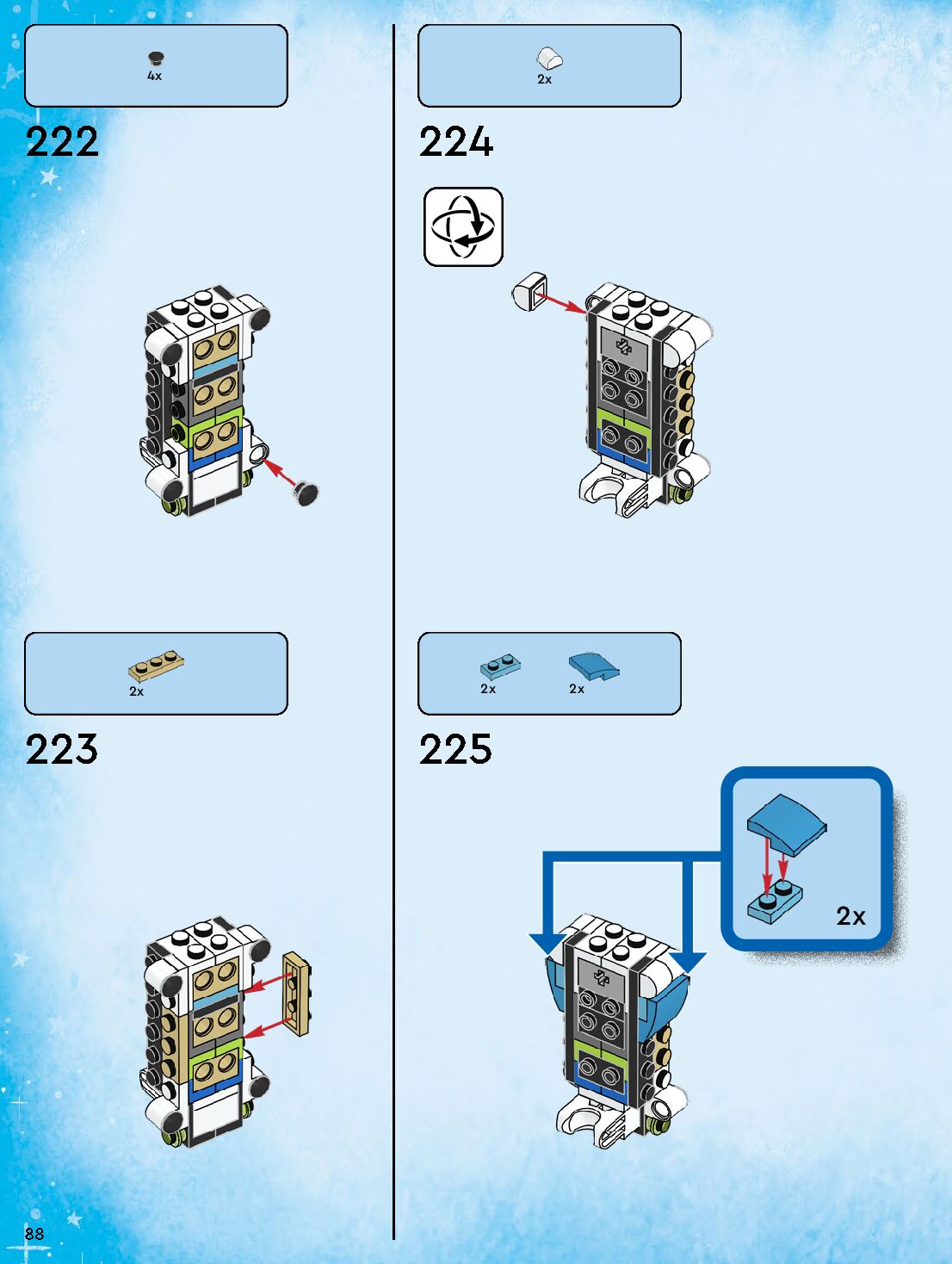 4x

222

2x

223

2x

224

2x 2x

225

2x

88