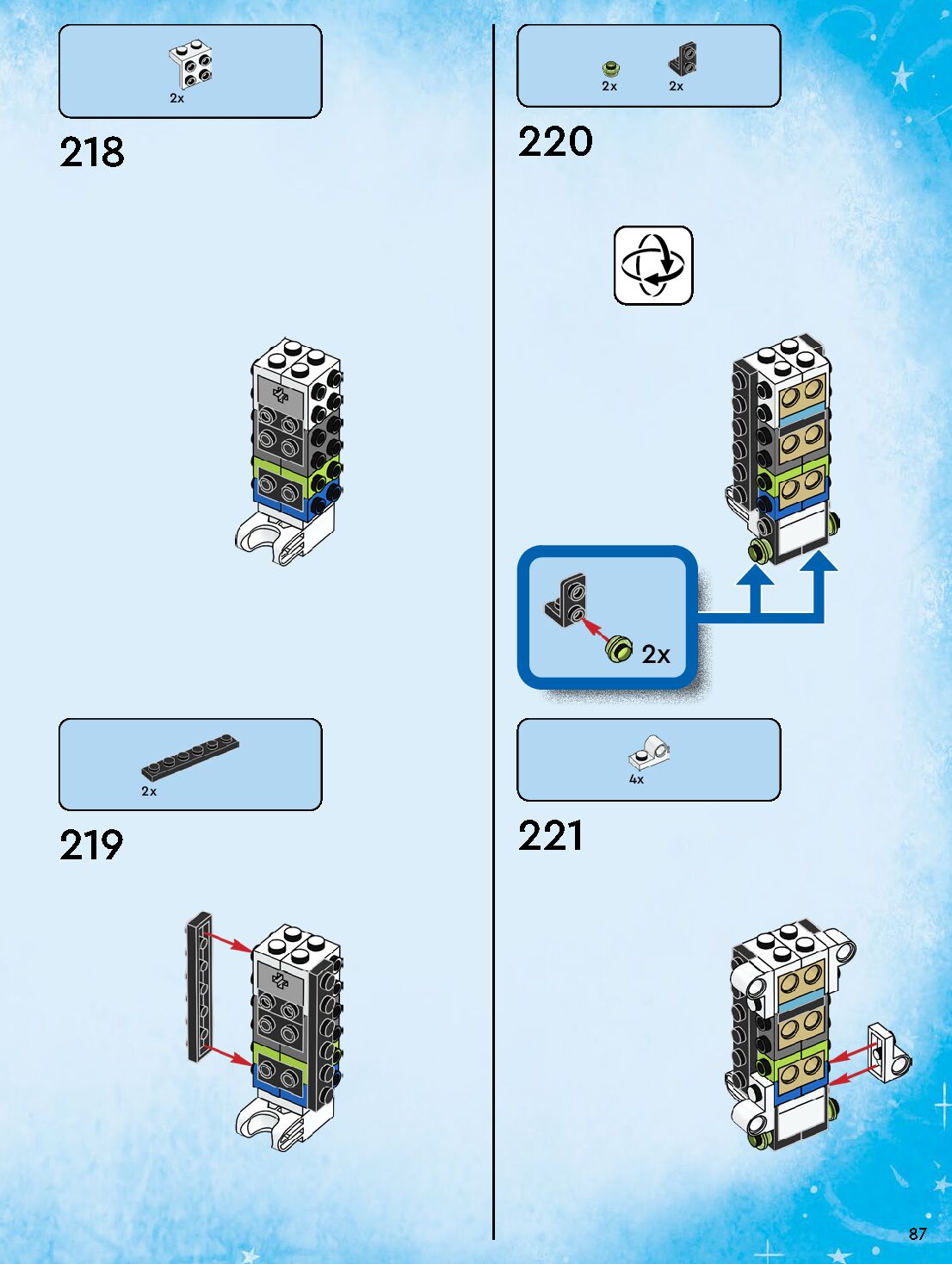 2x

218

2x

219

2x 2x

220

2x

4x

221

87