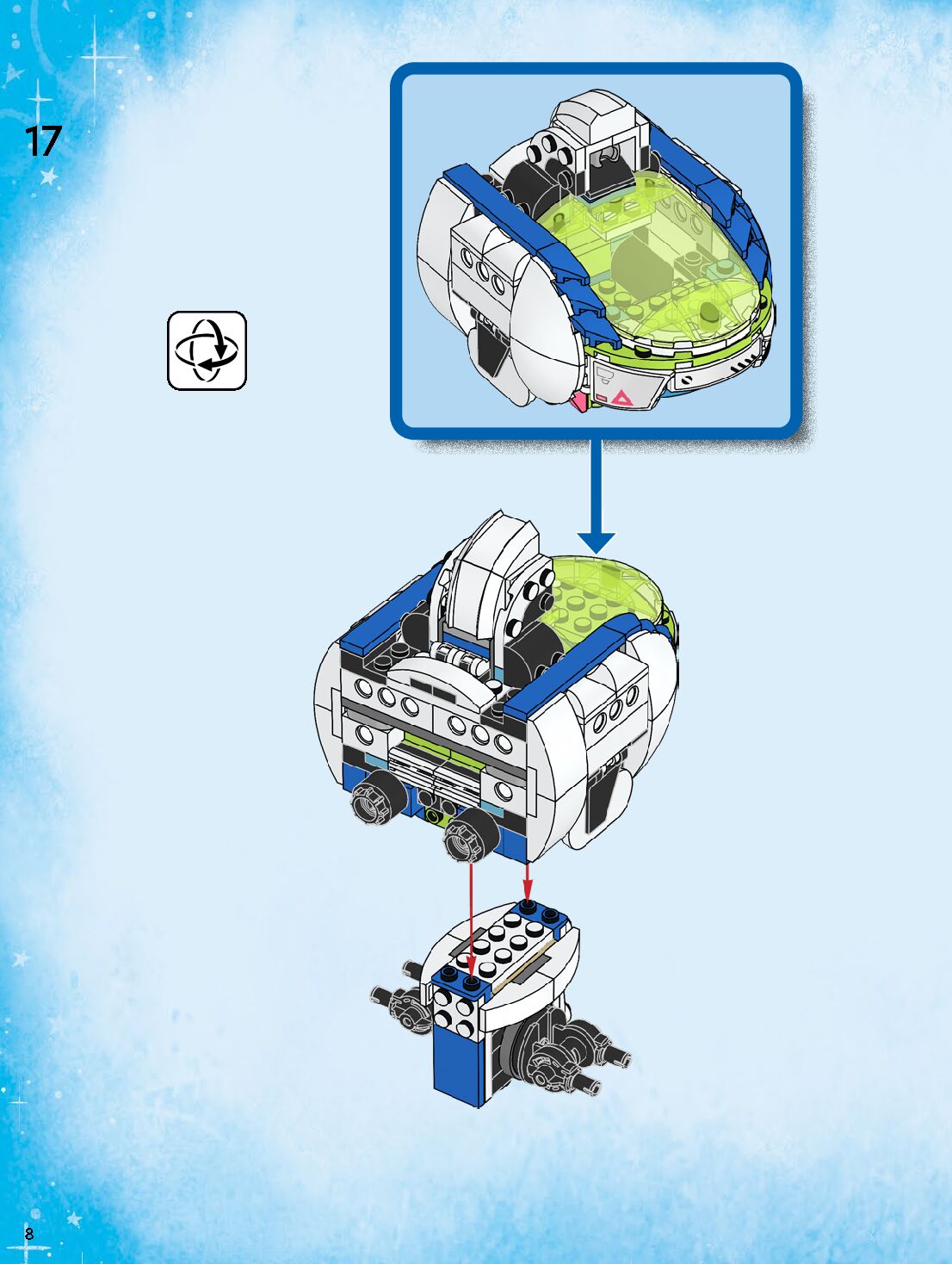 17

8