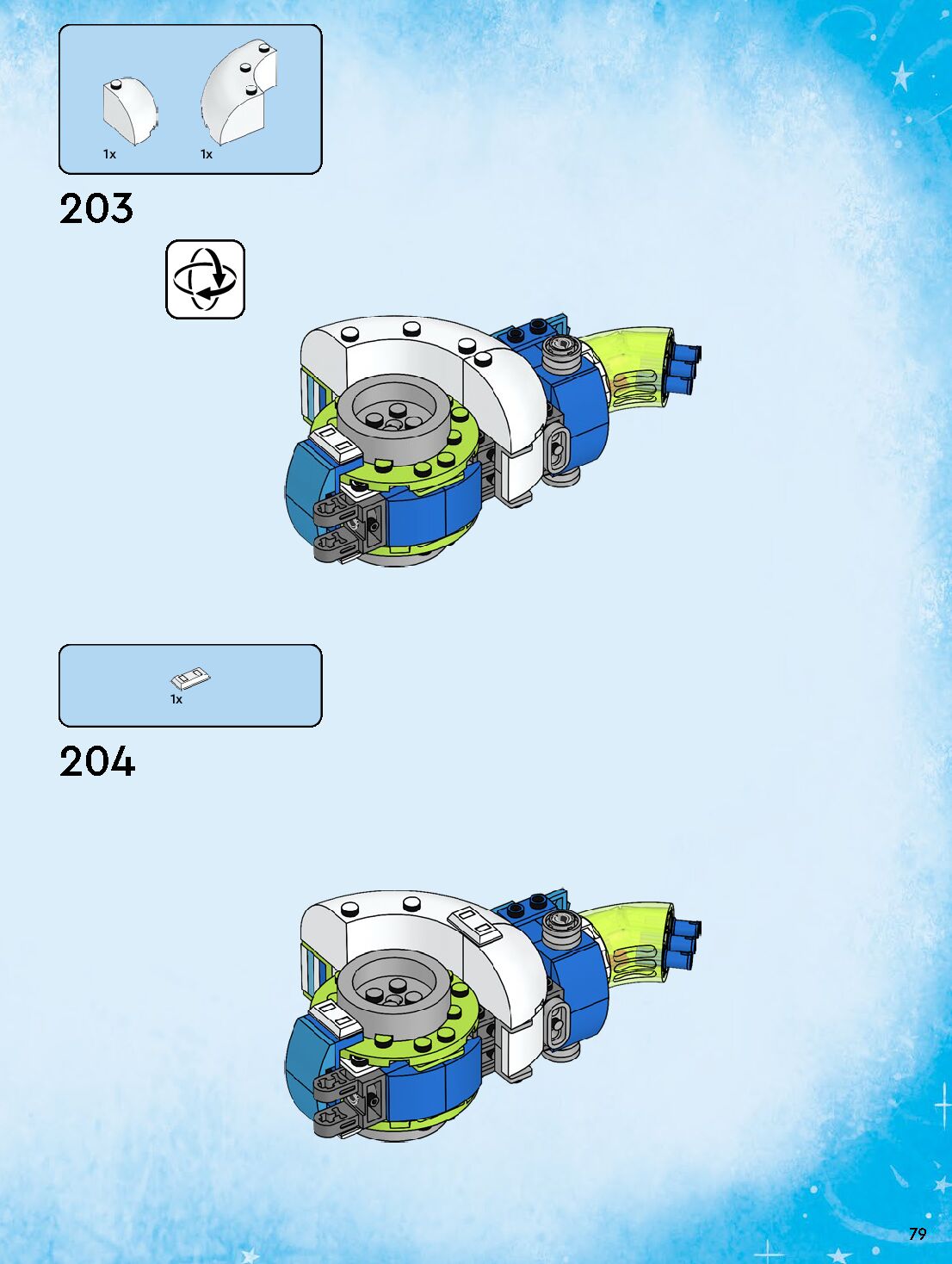 1x 1x

203

1x

204

79