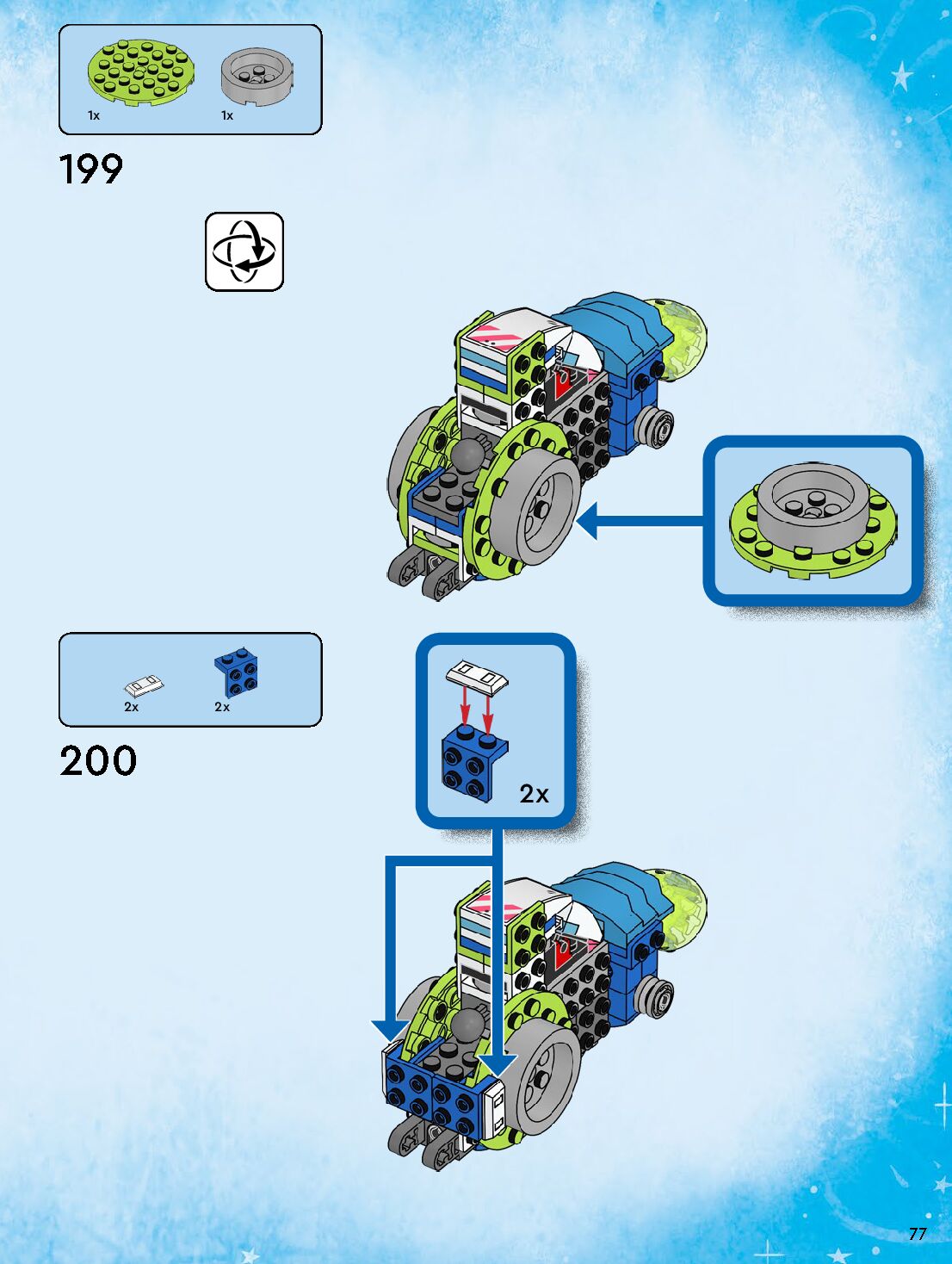 1x
1x
199

2x
2x
200
2x

77