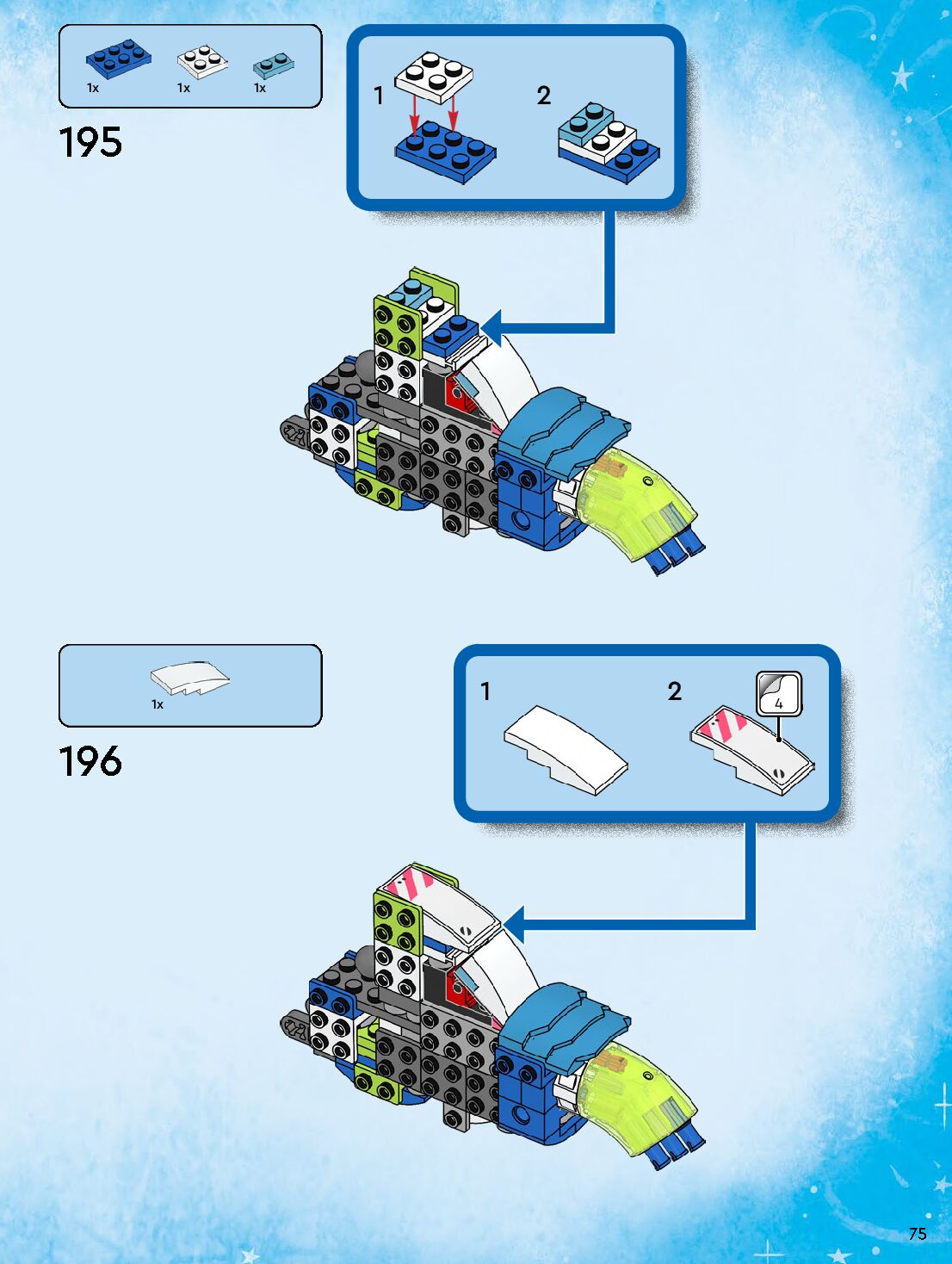 1x 1x 1x

195

1

2

1x

196

1

2

4

75