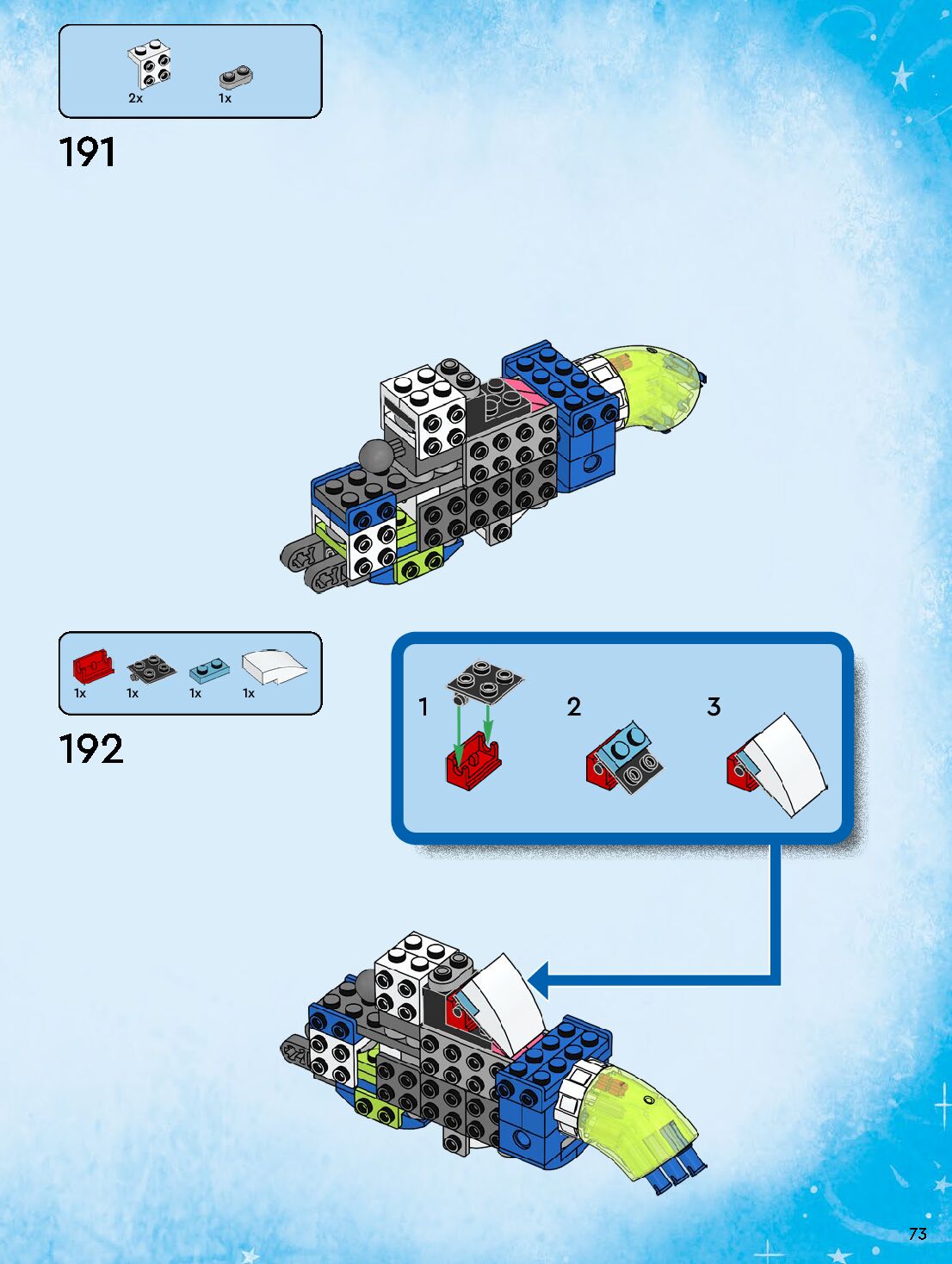 2x 1x

191

1x 1x 1x 1x

192

1

2

3

73