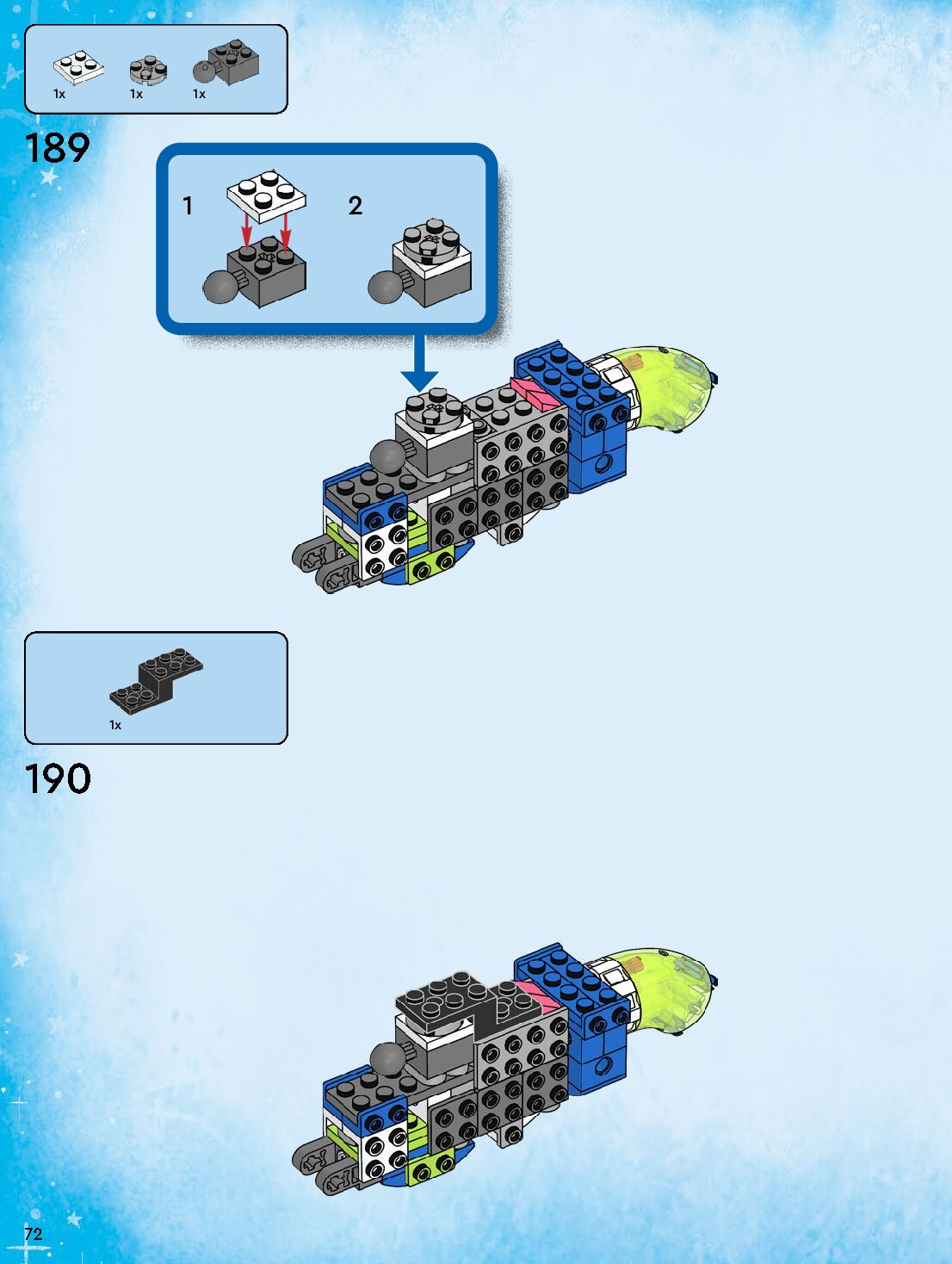 1x 1x 1x

189

1

2

1x

190

72