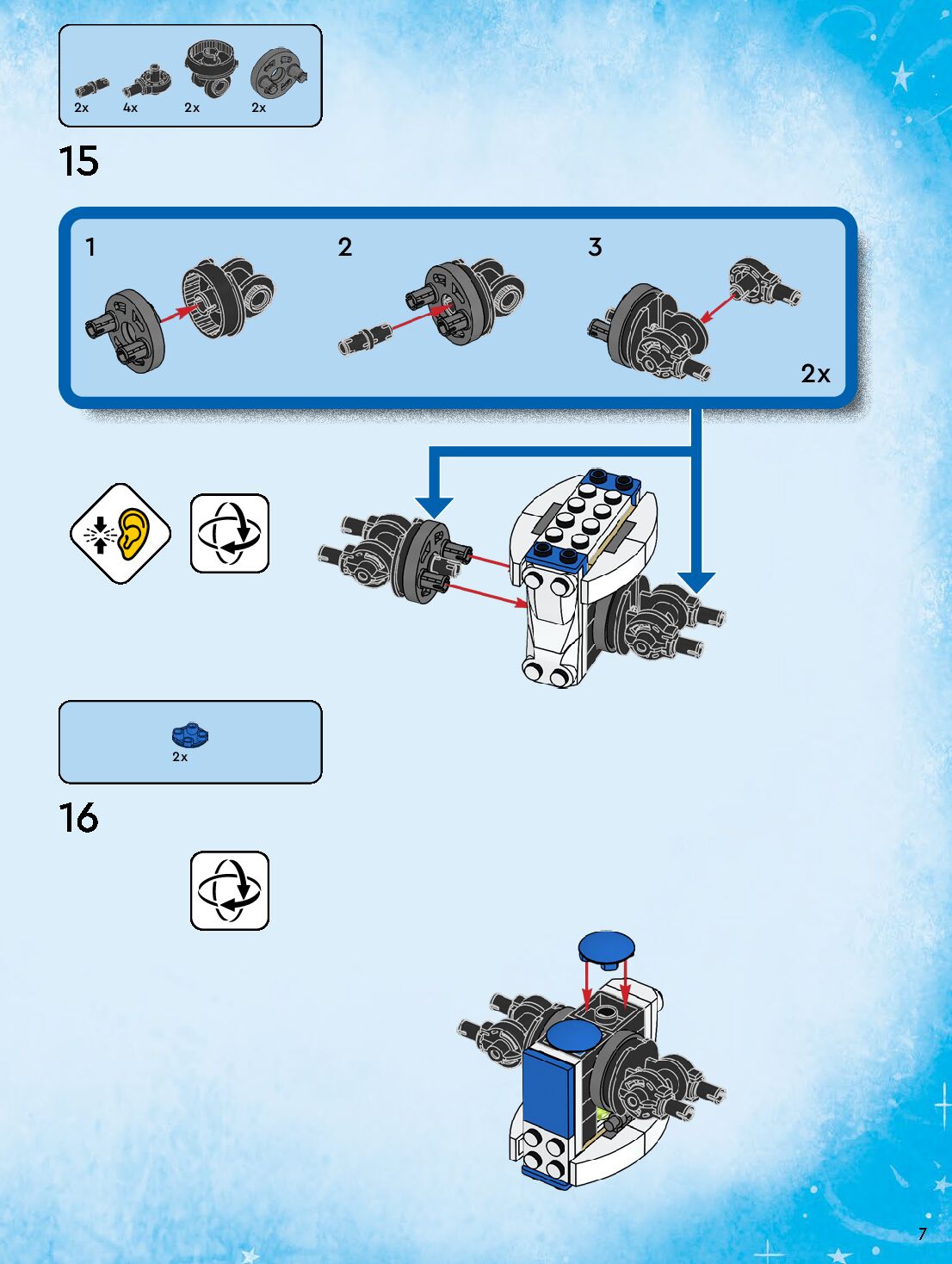 2x 4x 2x 2x

15

1

2

3

2x

2x

16

7