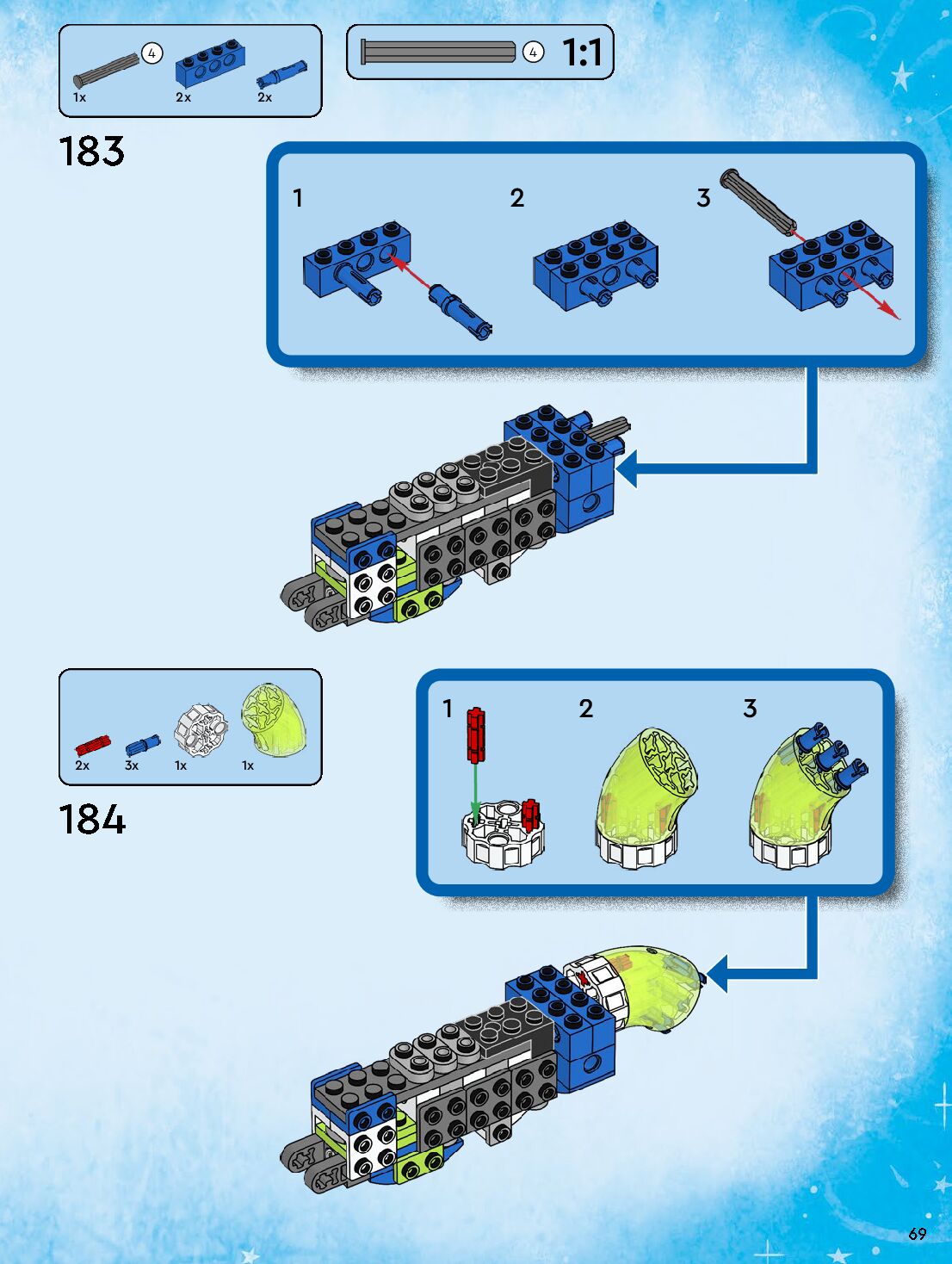 4
1x
2x
2x

4 1:1

183

1
2
3

2x
3x
1x
1x

184

1
2
3

69