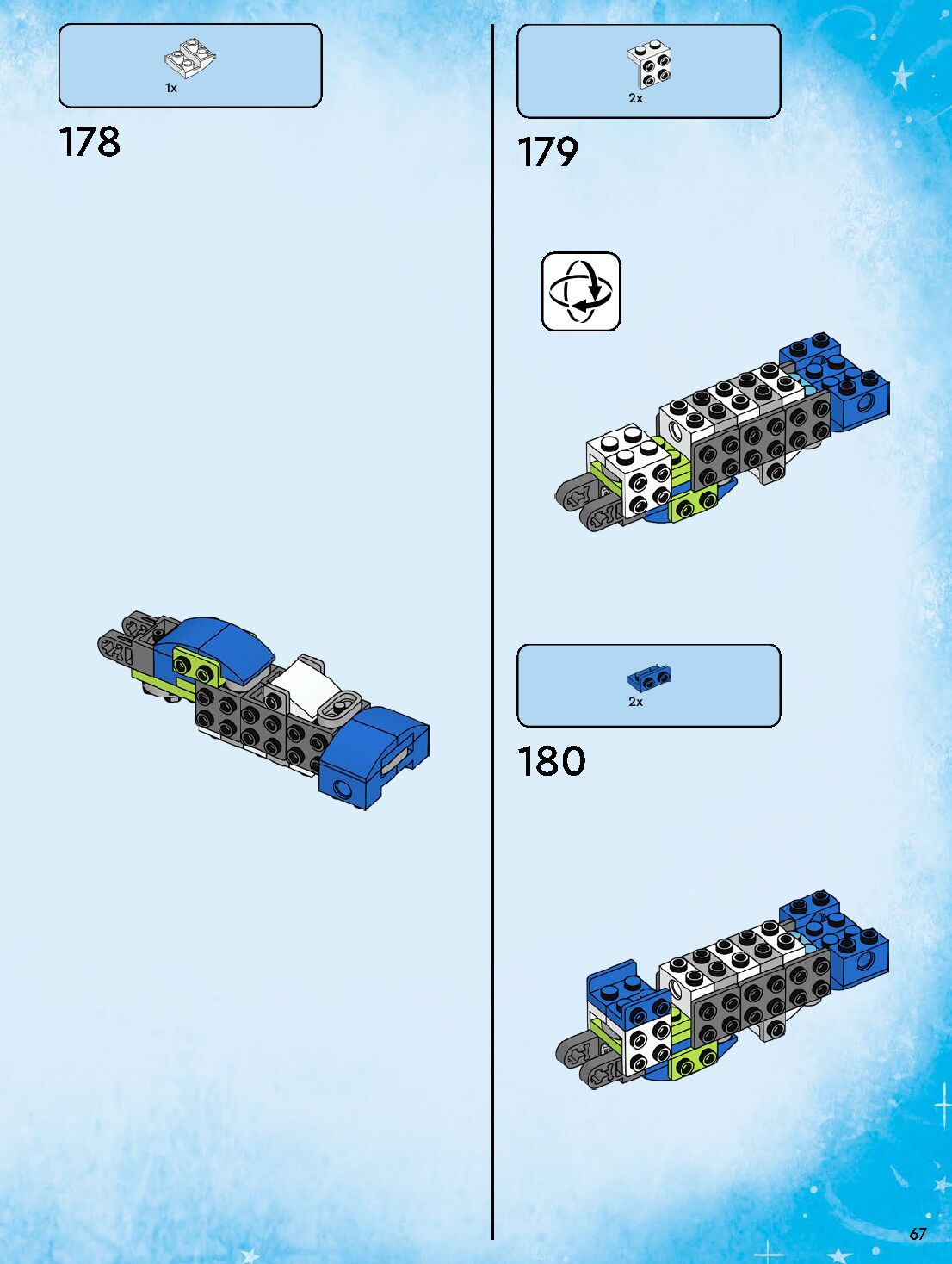 1x

178

2x

179

2x

180

67