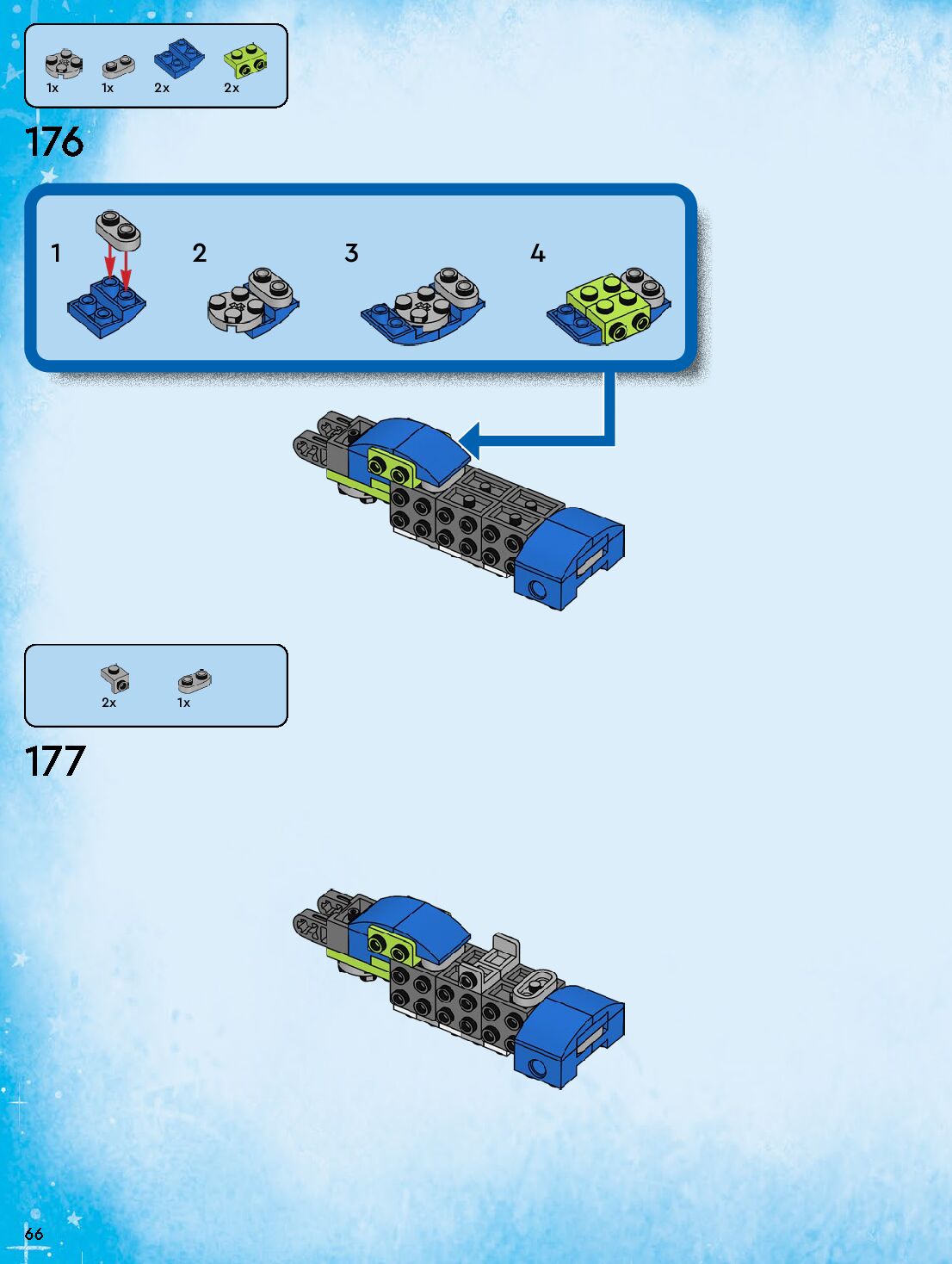 1x 1x 2x 2x

176

1

2

3

4

2x 1x

177

66