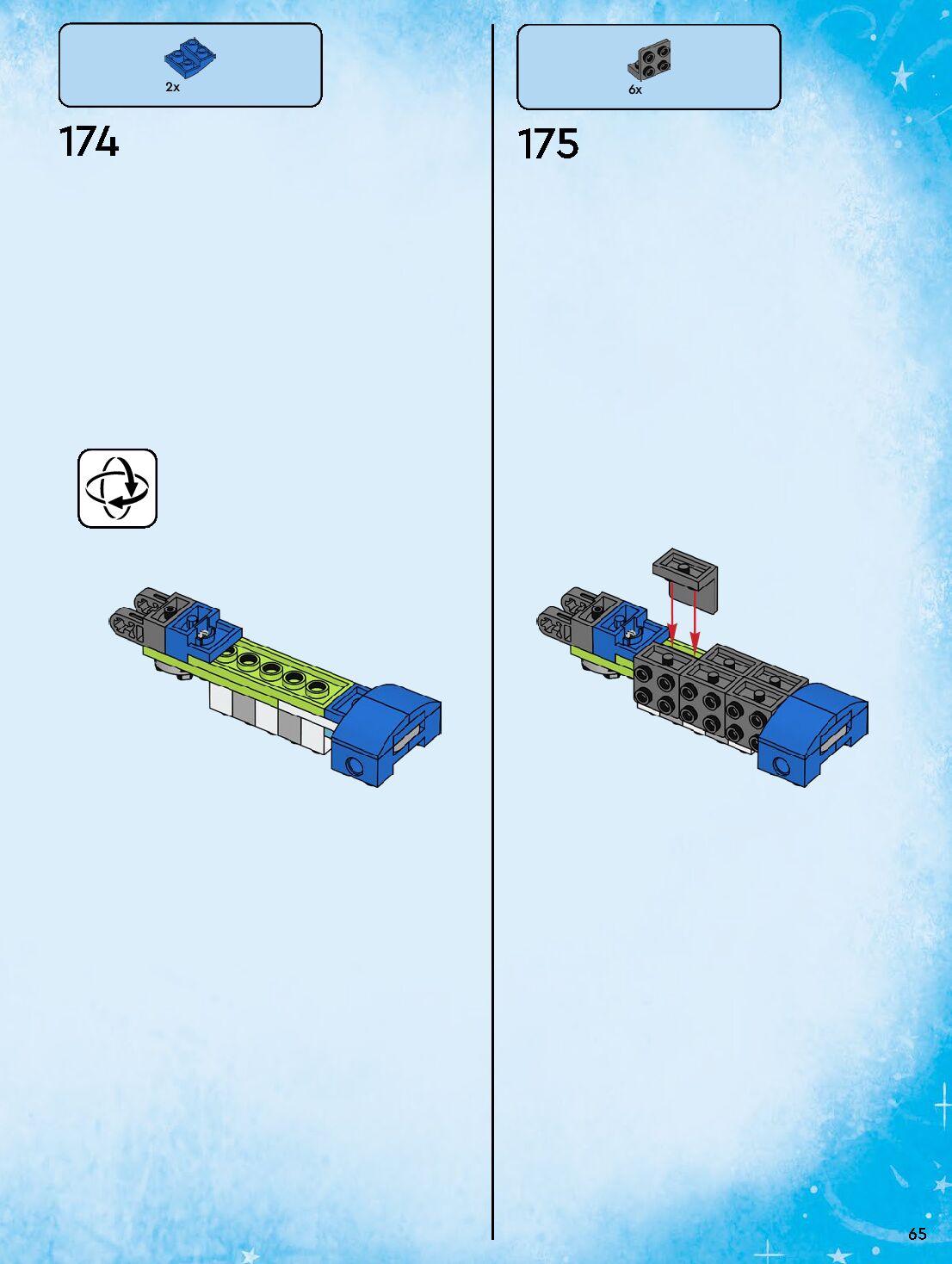 2x

174

6x

175

65