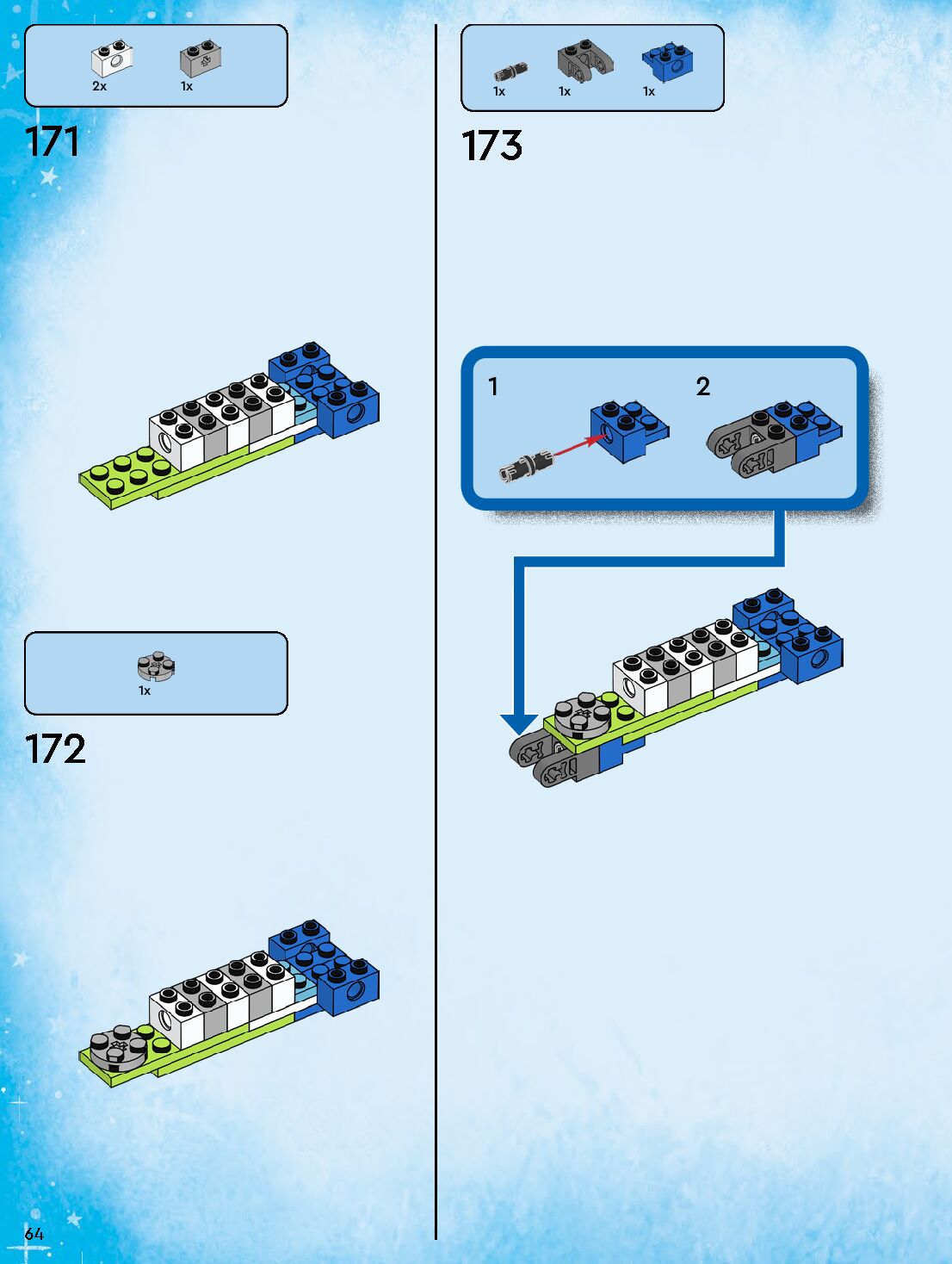 2x 1x

171

1x

172

1x 1x 1x

173

1

2

64