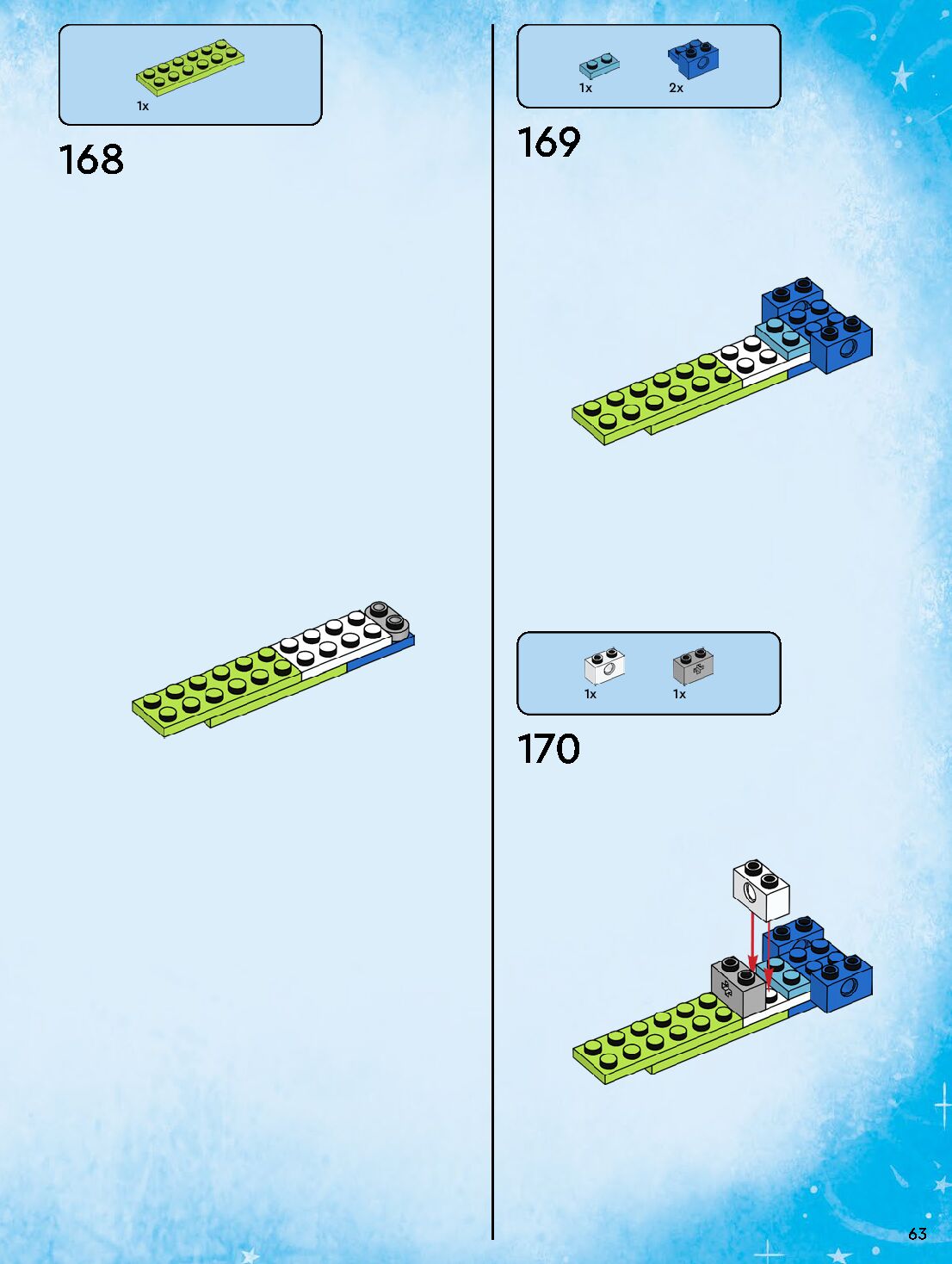 1x

168

1x 2x

169

1x 1x

170

63