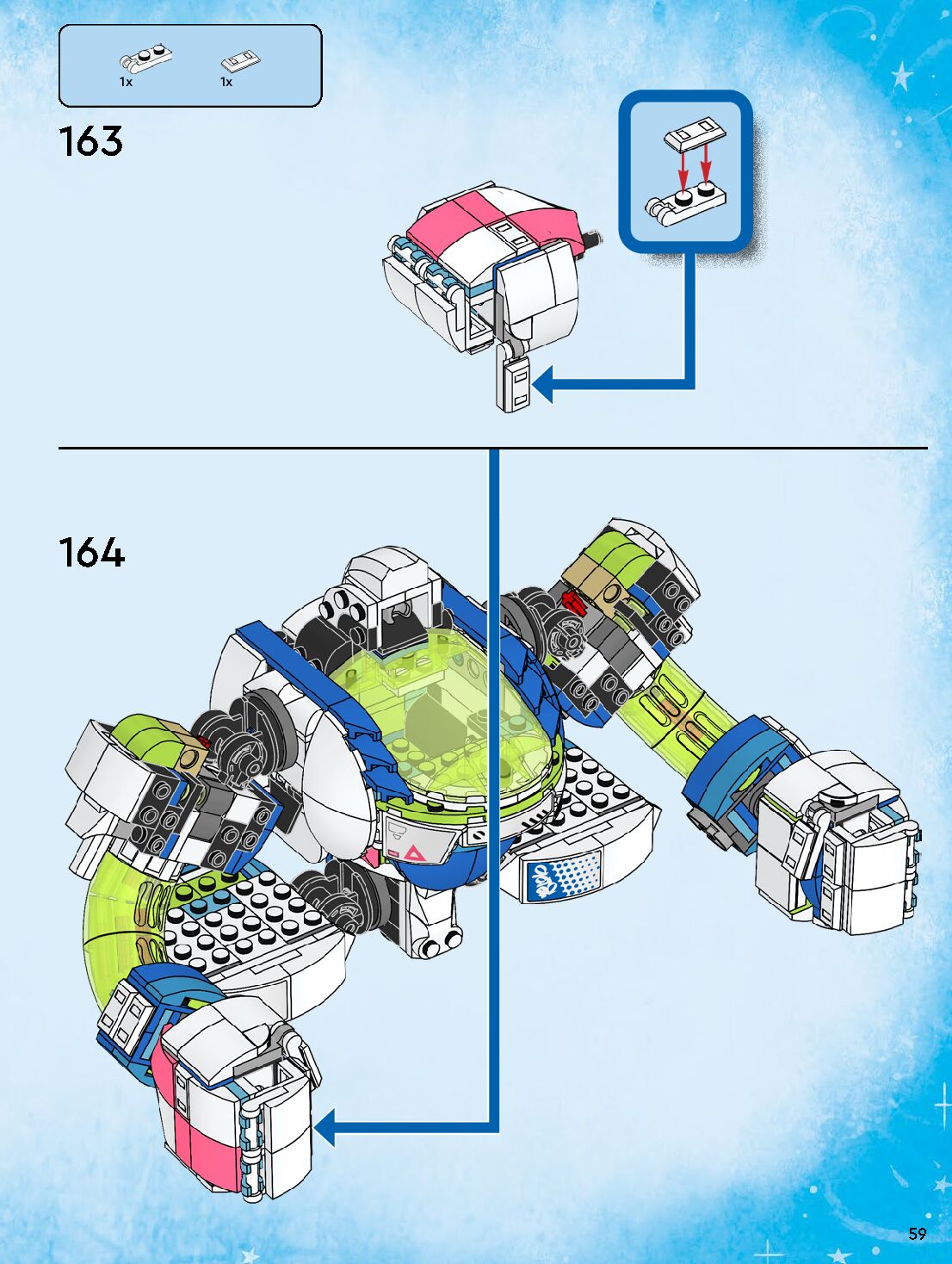 1x 1x

163

164

59