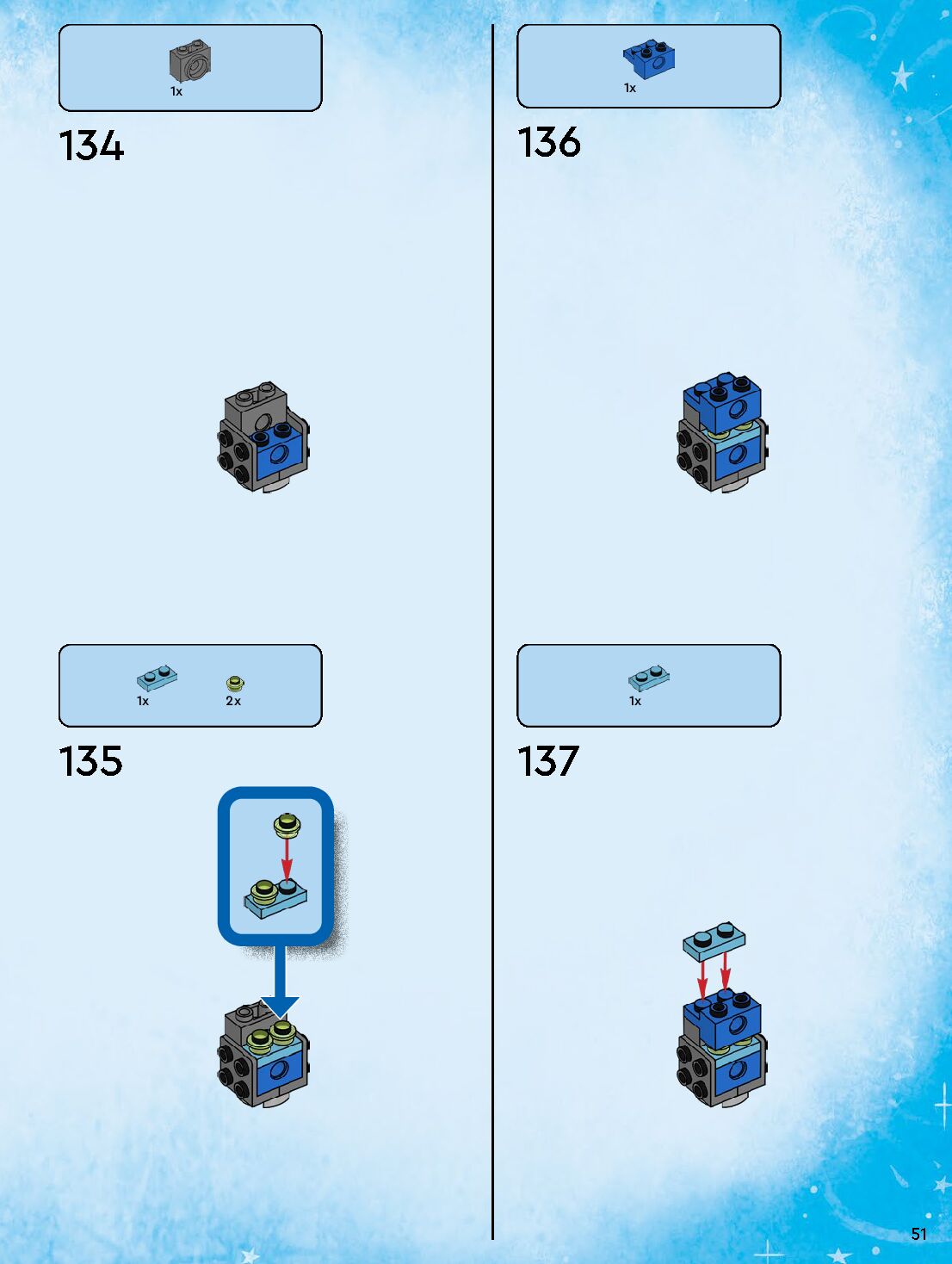 1x

134

1x 2x

135

1x

136

1x

137

51