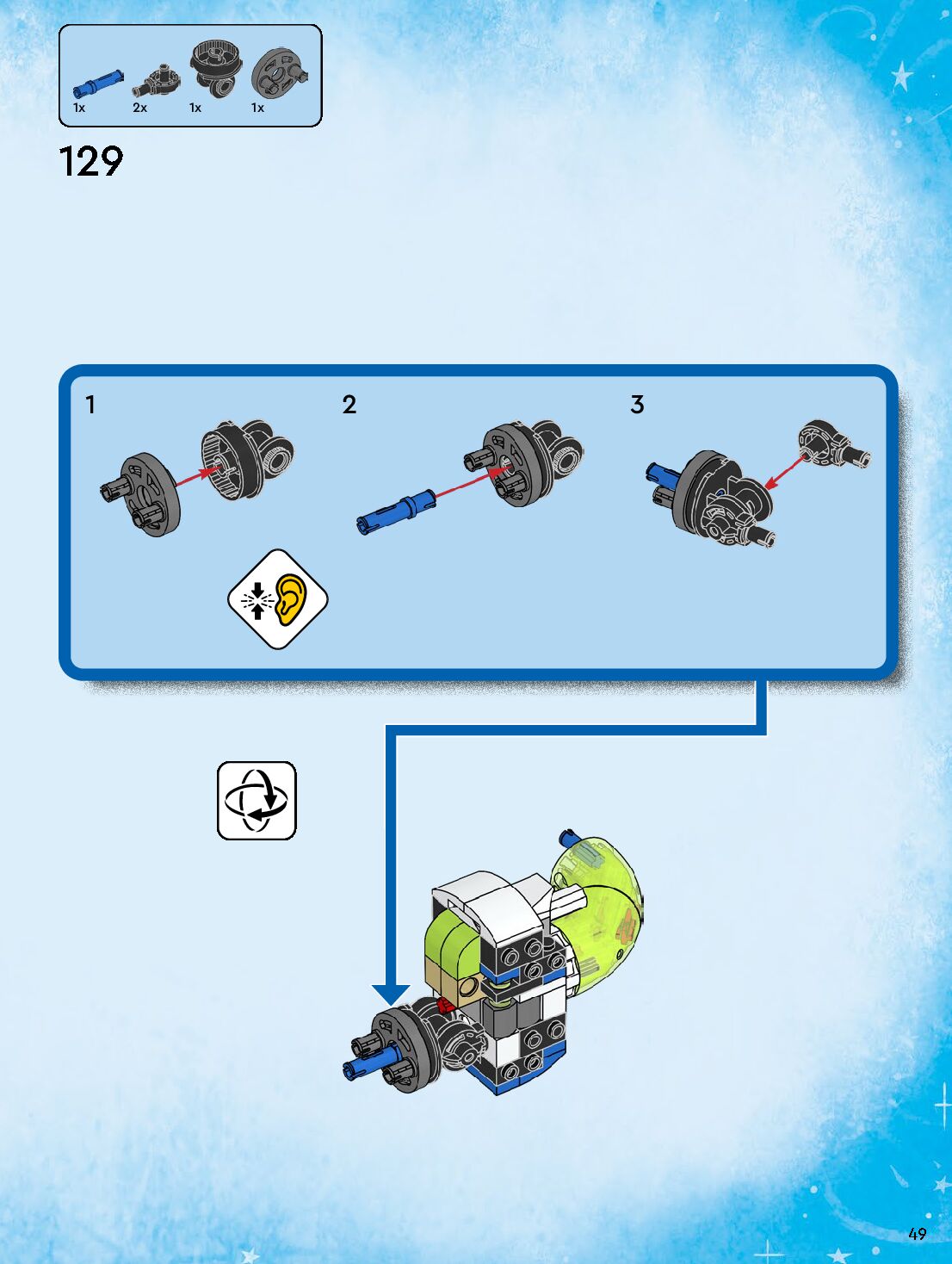 1x 2x 1x 1x

129

1

2

3

49