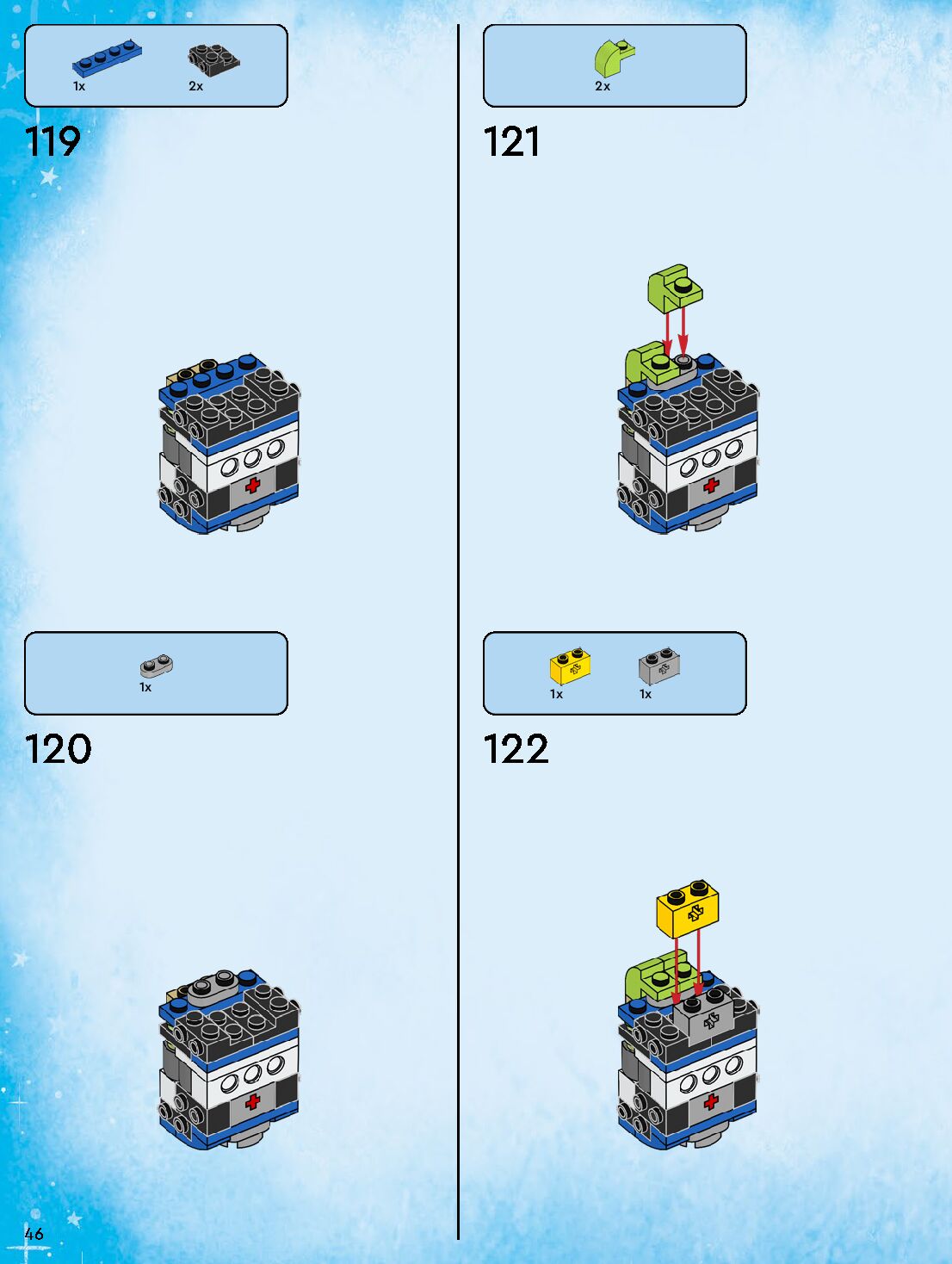 1x 2x

119

1x

120

2x

121

1x 1x

122

46