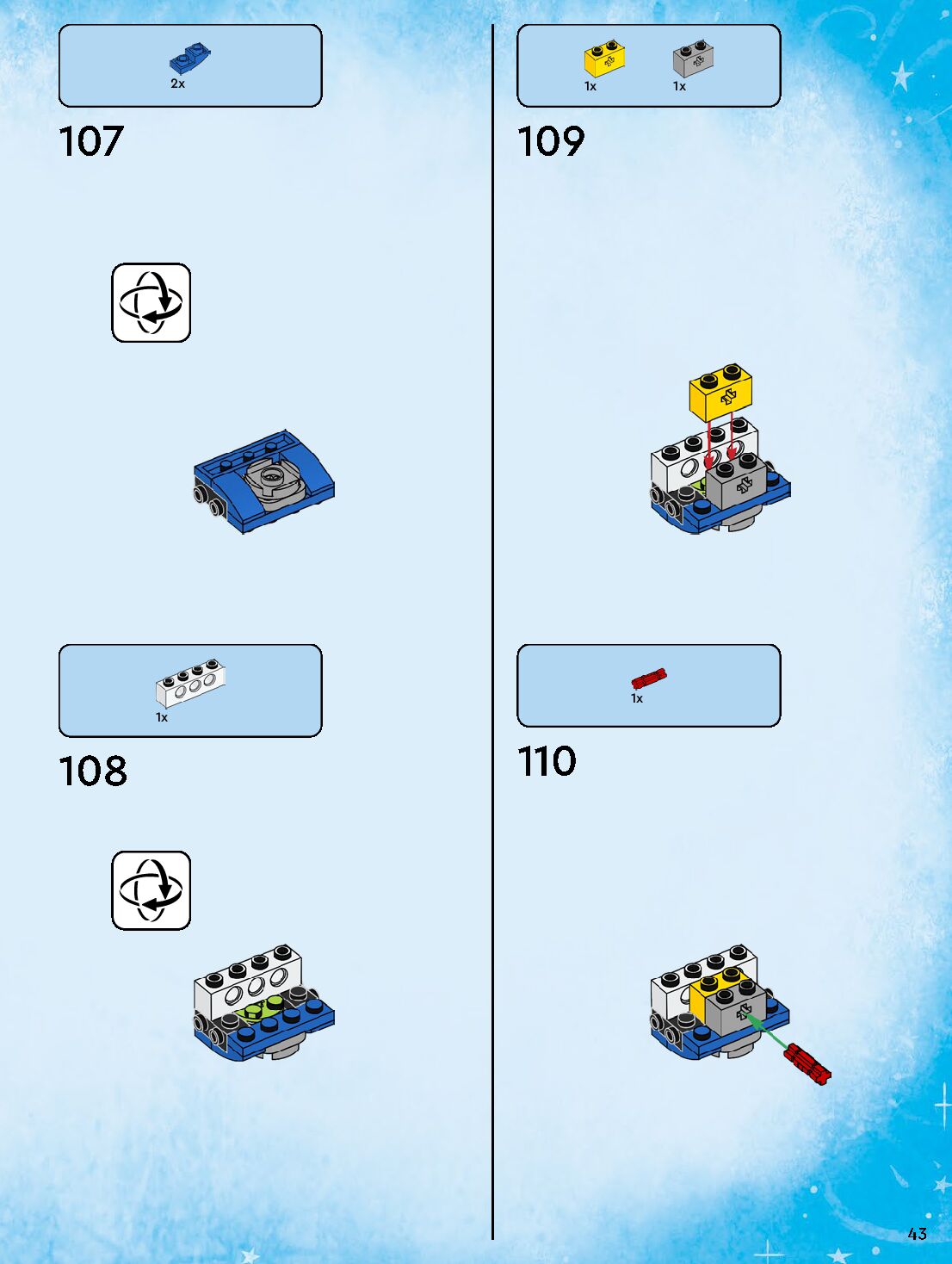 2x
107

1x
108

1x 1x
109

1x
110

43