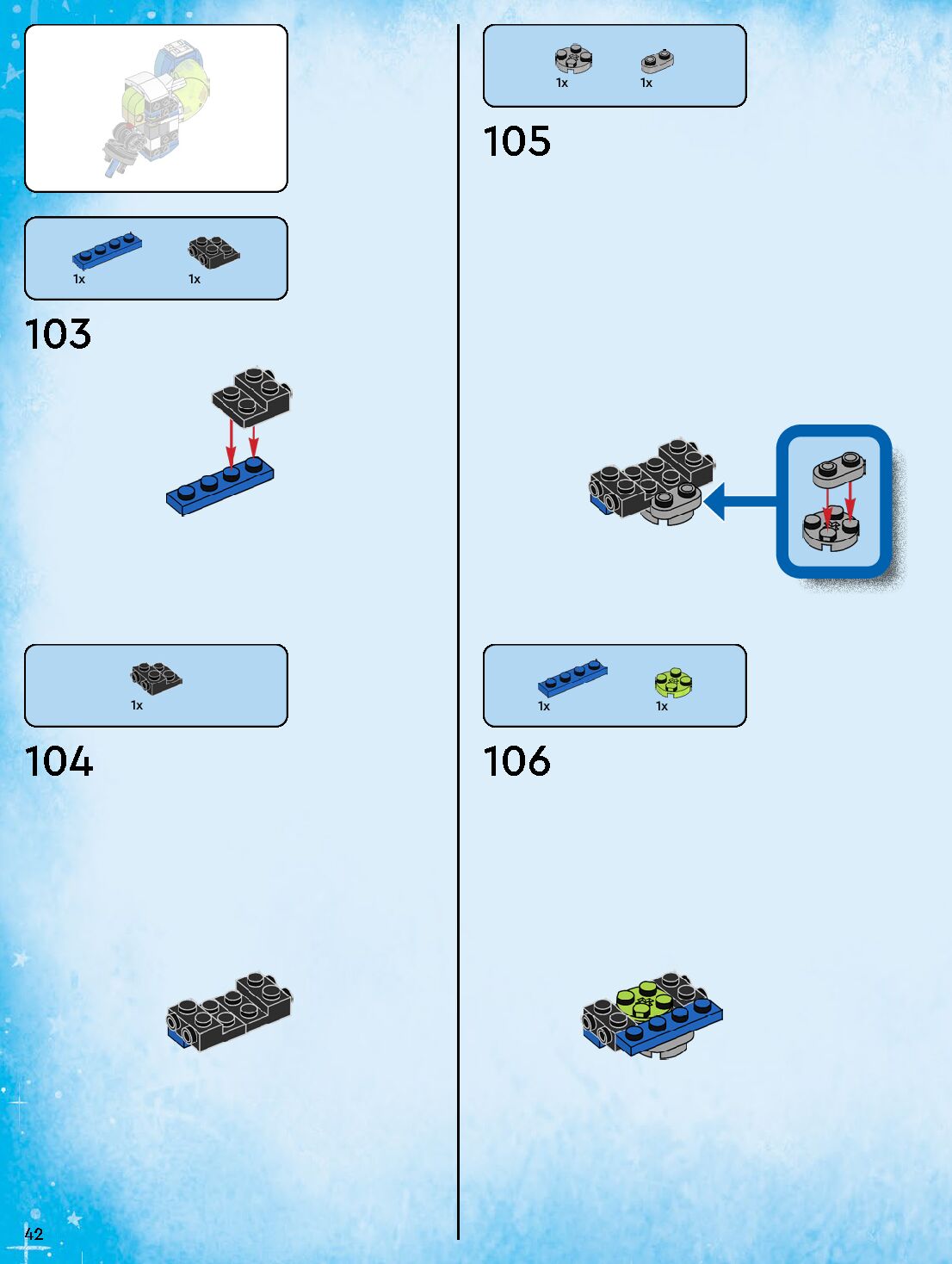 1x 1x

103

1x

104

1x 1x

105

1x 1x

106

42