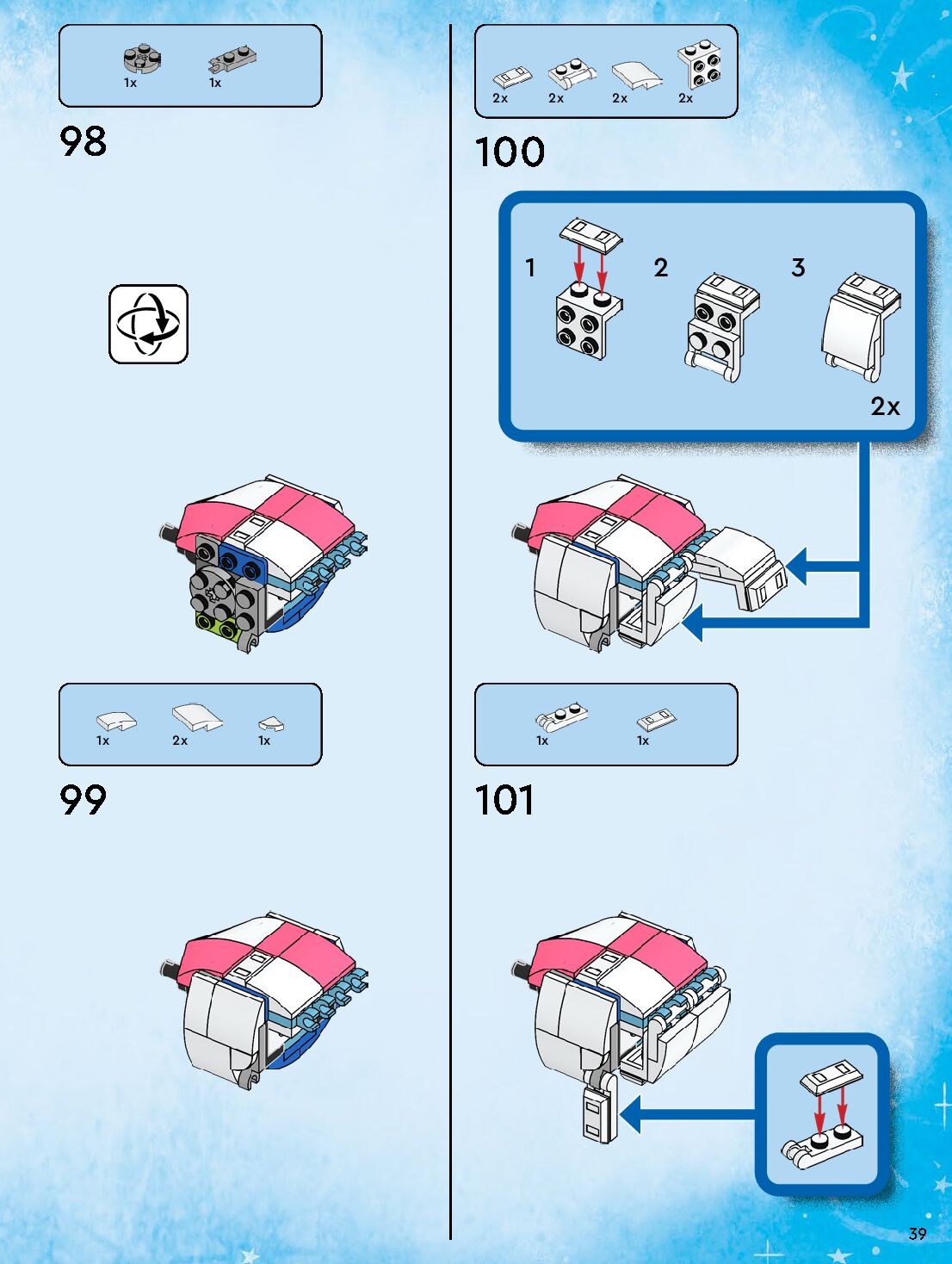 1x 1x

98

1x 2x 1x

99

2x 2x 2x 2x

100

1 2 3

2x

1x 1x

101

39