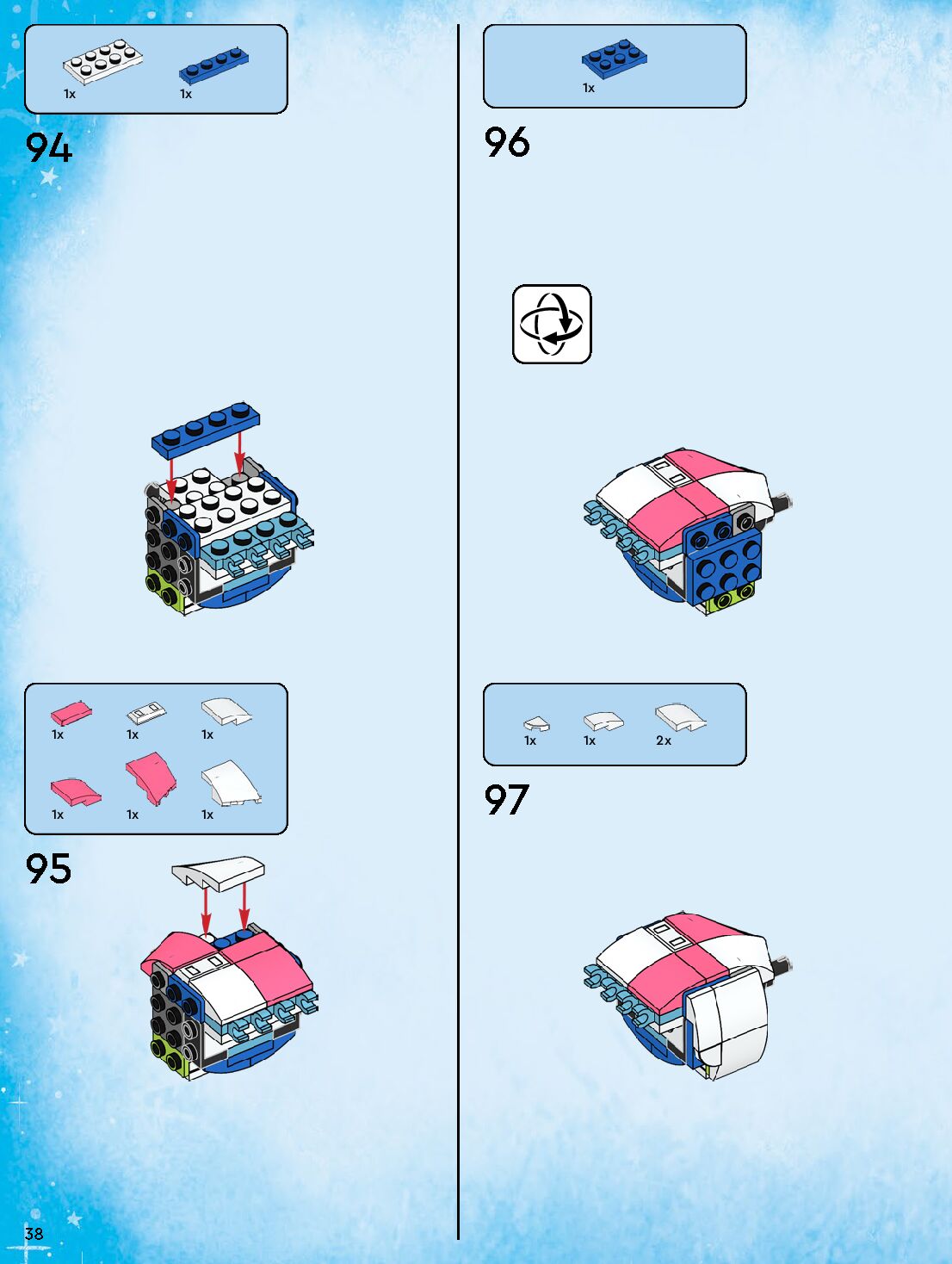 1x 1x

94

1x 1x 1x

1x 1x 1x

95

38

1x

96

1x 1x 2x

97